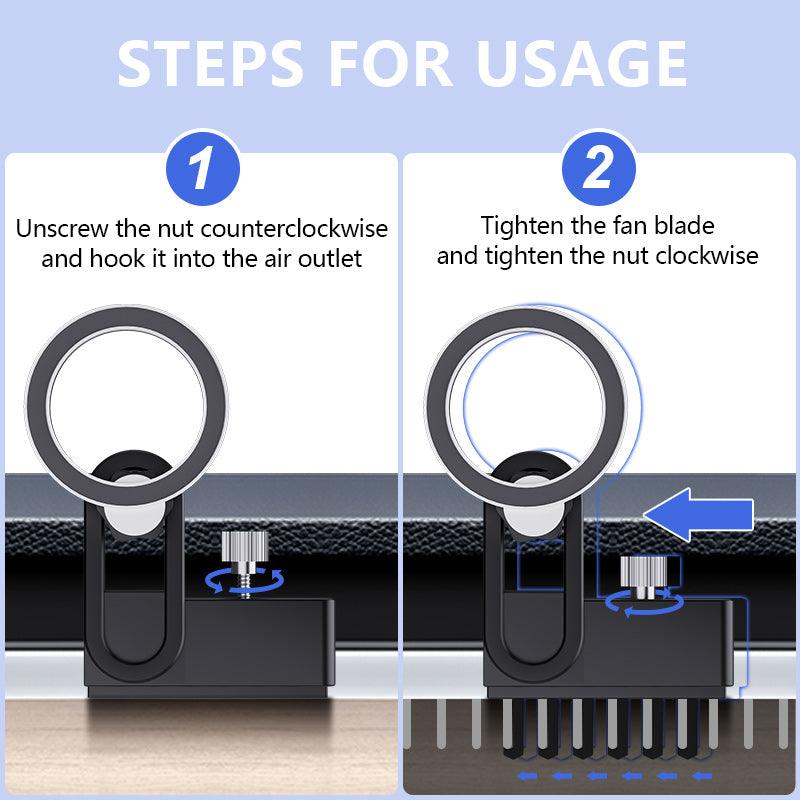 STEPS FOR USAGE

1

Unscrew the nut counterclockwise and hook it into the air outlet

2

Tighten the fan blade and tighten the nut clockwise