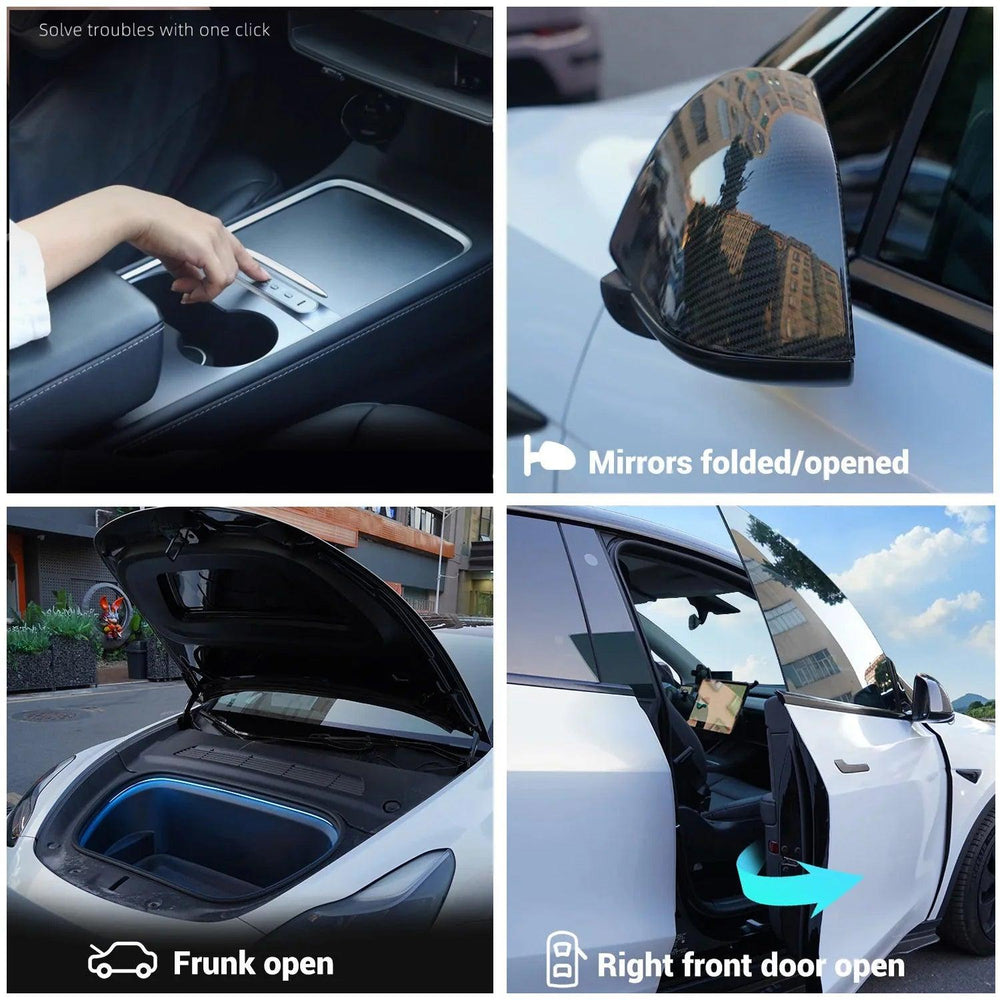 Solve troubles with one click

Mirrors folded/opened

Frunk open

Right front door open