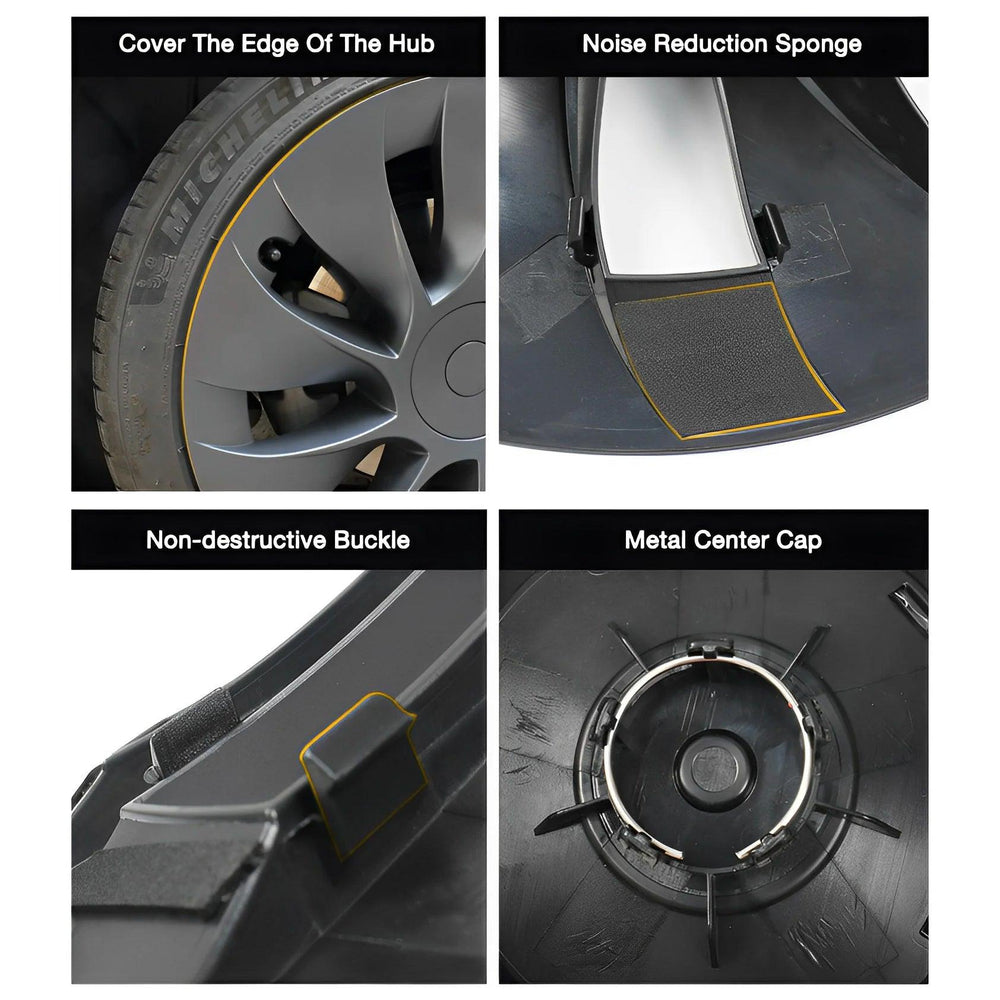 Cover The Edge Of The Hub

MICHELIN

Noise Reduction Sponge

Non-destructive Buckle

Metal Center Cap