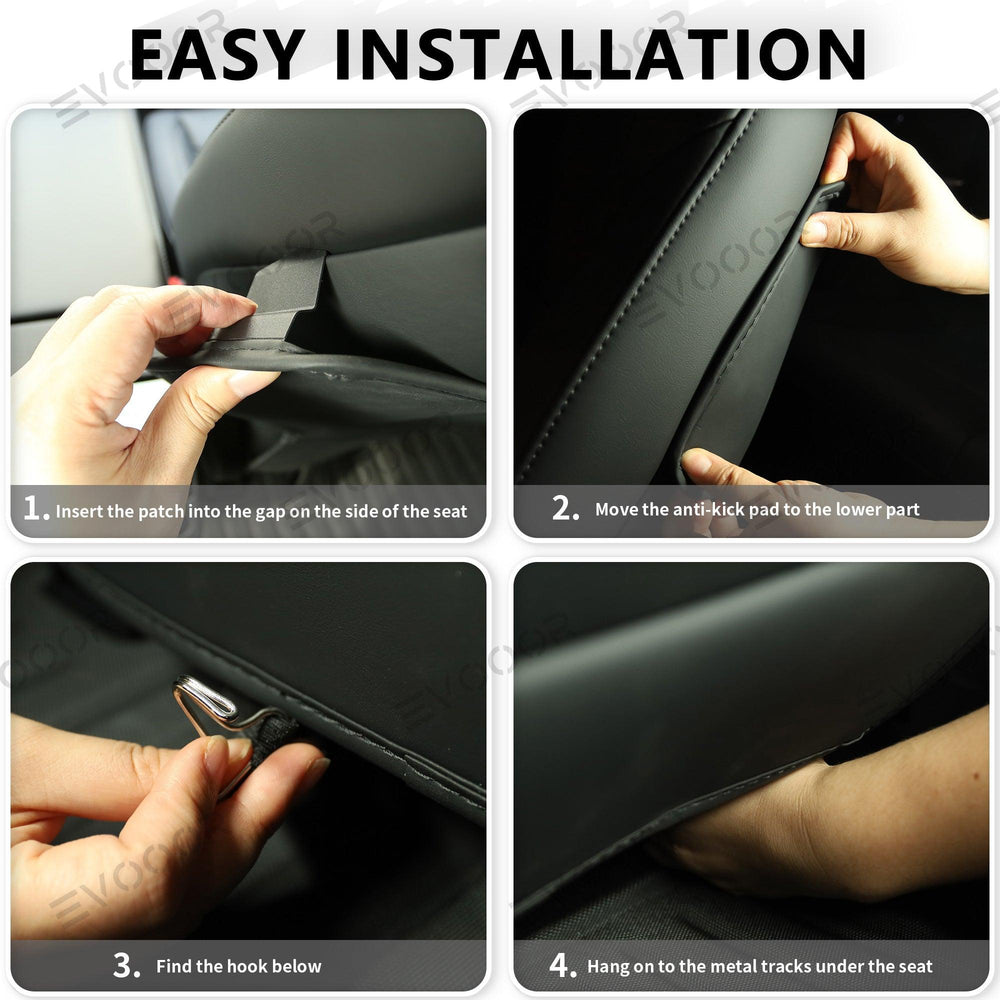 EASY INSTALLATION

EVOOOR

1. Insert the patch into the gap on the side of the seat

2. Move the anti-kick pad to the lower part

3. Find the hook below

4. Hang on to the metal tracks under the seat