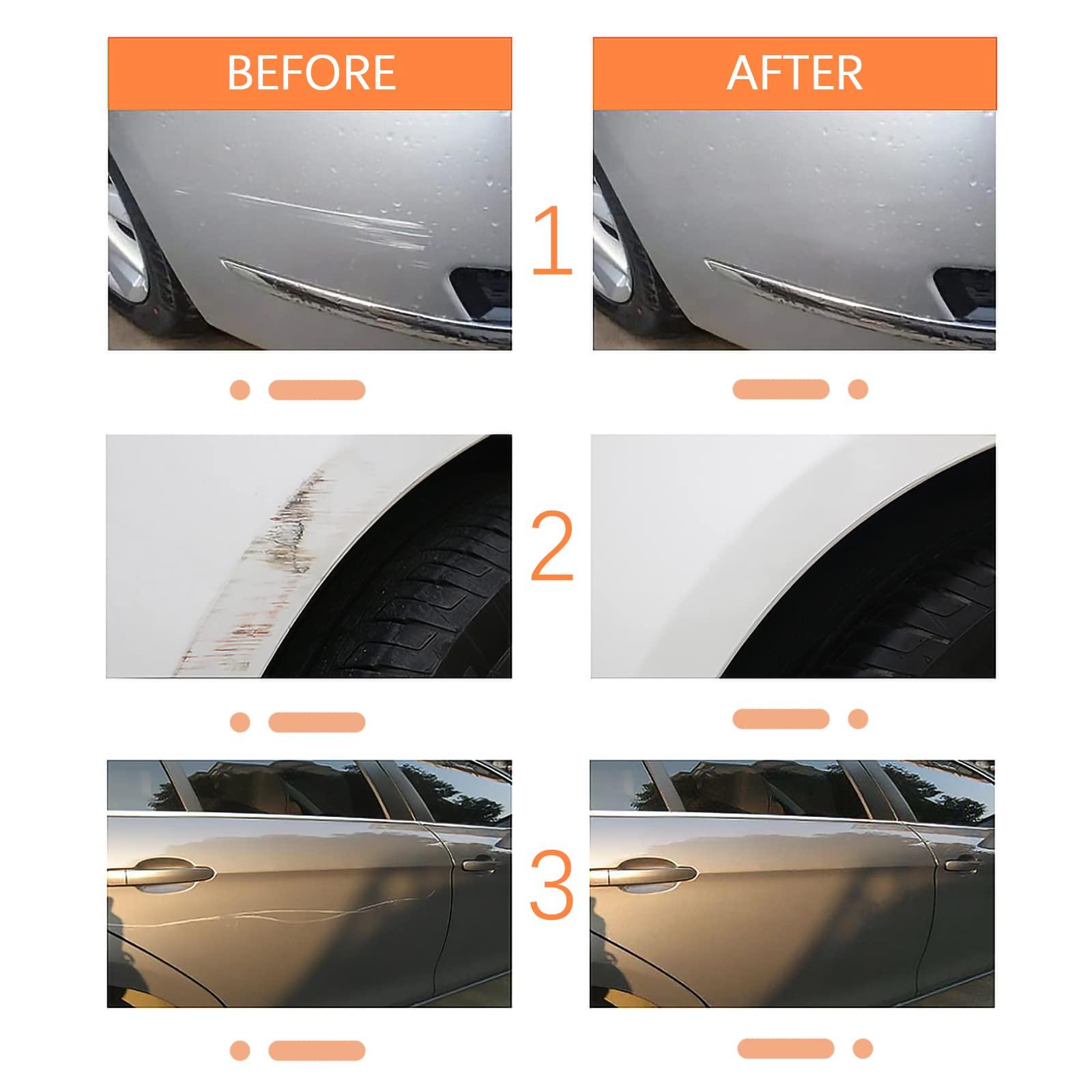 BEFORE

AFTER

1

2

3