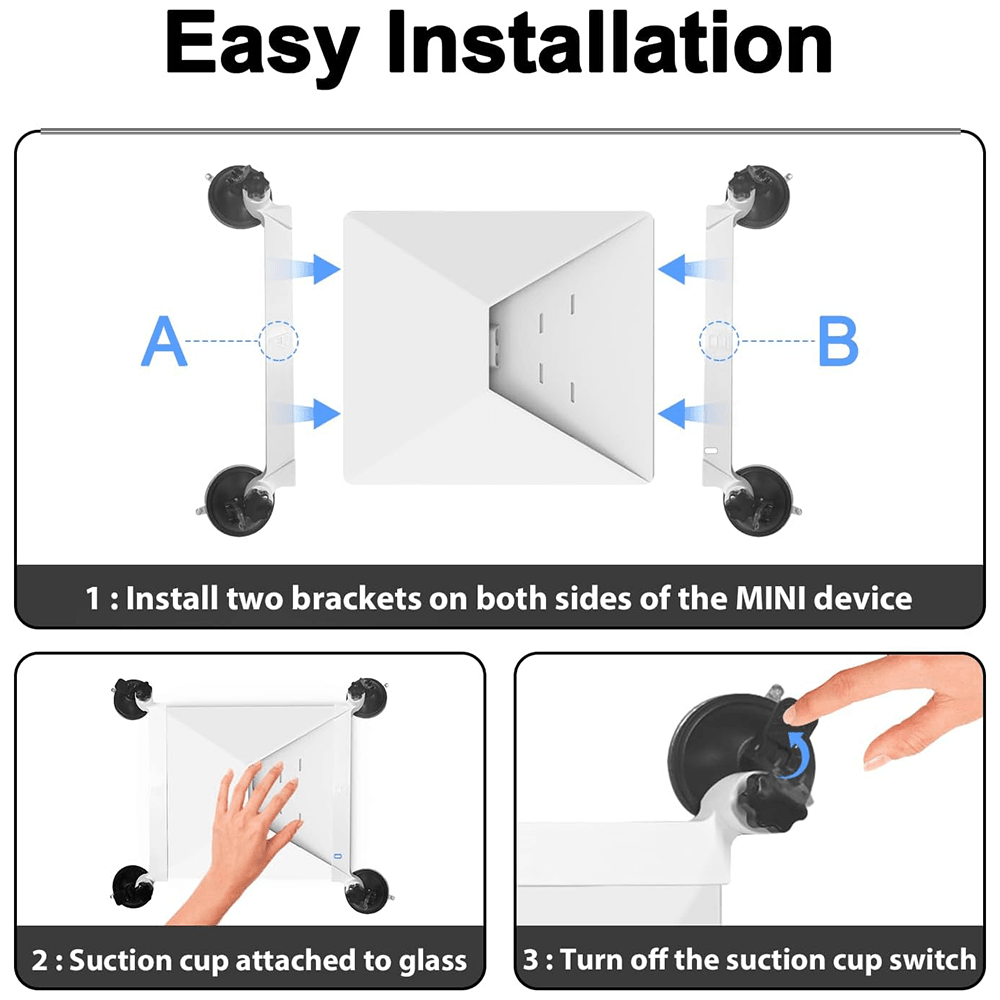 Easy Installation

A

B

1 : Install two brackets on both sides of the MINI device

2 : Suction cup attached to glass

3 : Turn off the suction cup switch