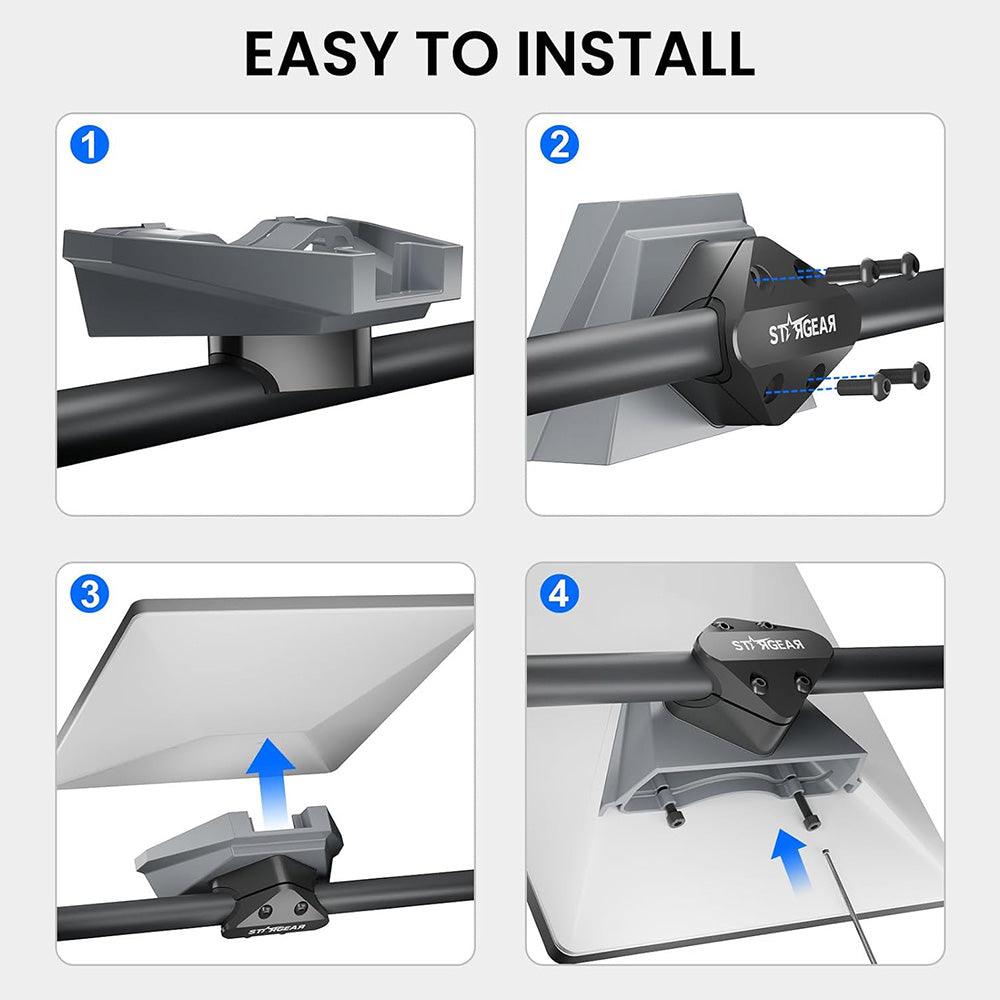 EASY TO INSTALL

1

2

STARGEAR

3

STARGEAR

4

STARGEAR