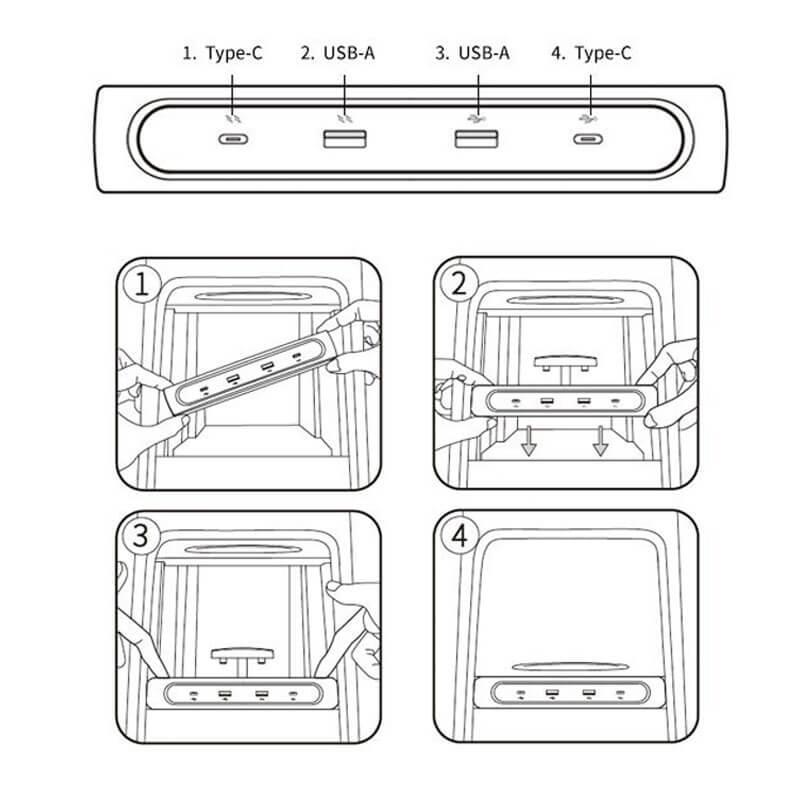 1. Type-C
2. USB-A
3. USB-A
4. Type-C

1

2

3

4