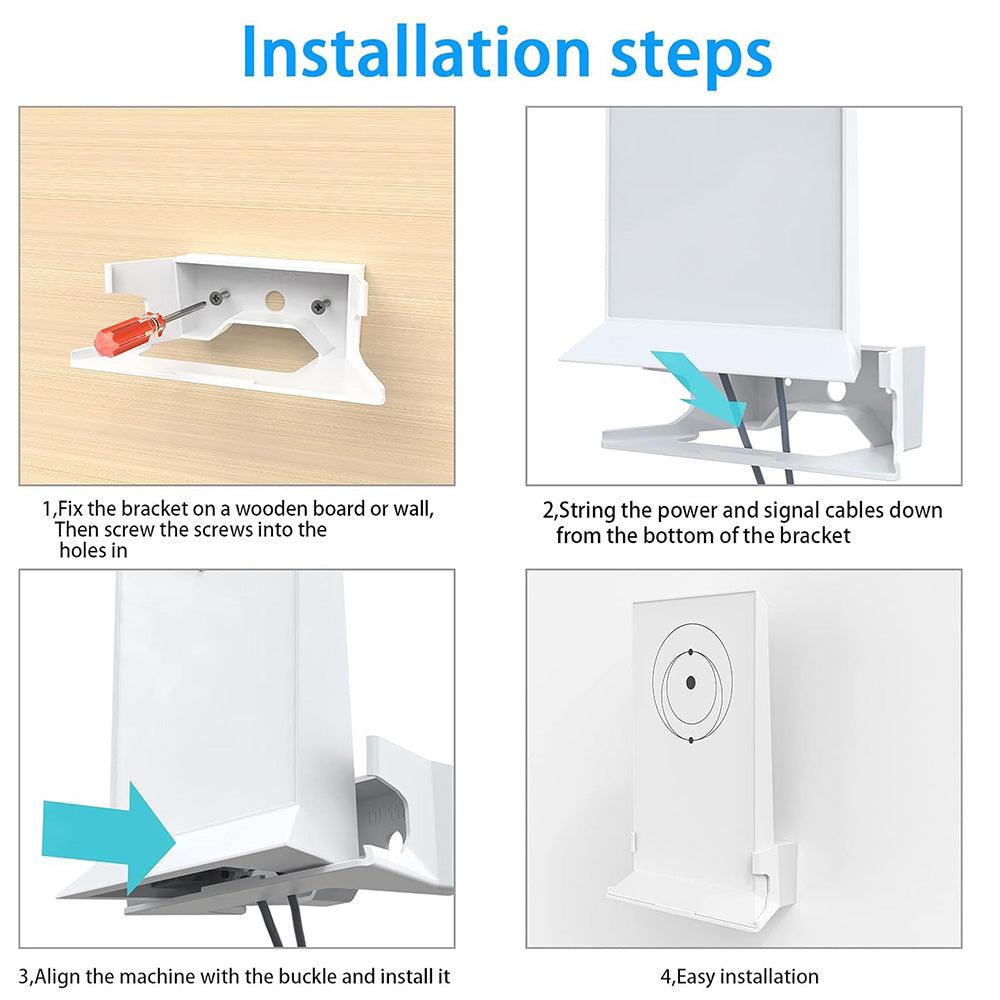 Installation steps

1,Fix the bracket on a wooden board or wall, Then screw the screws into the holes in

2,String the power and signal cables down from the bottom of the bracket

3,Align the machine with the buckle and install it

4,Easy installation