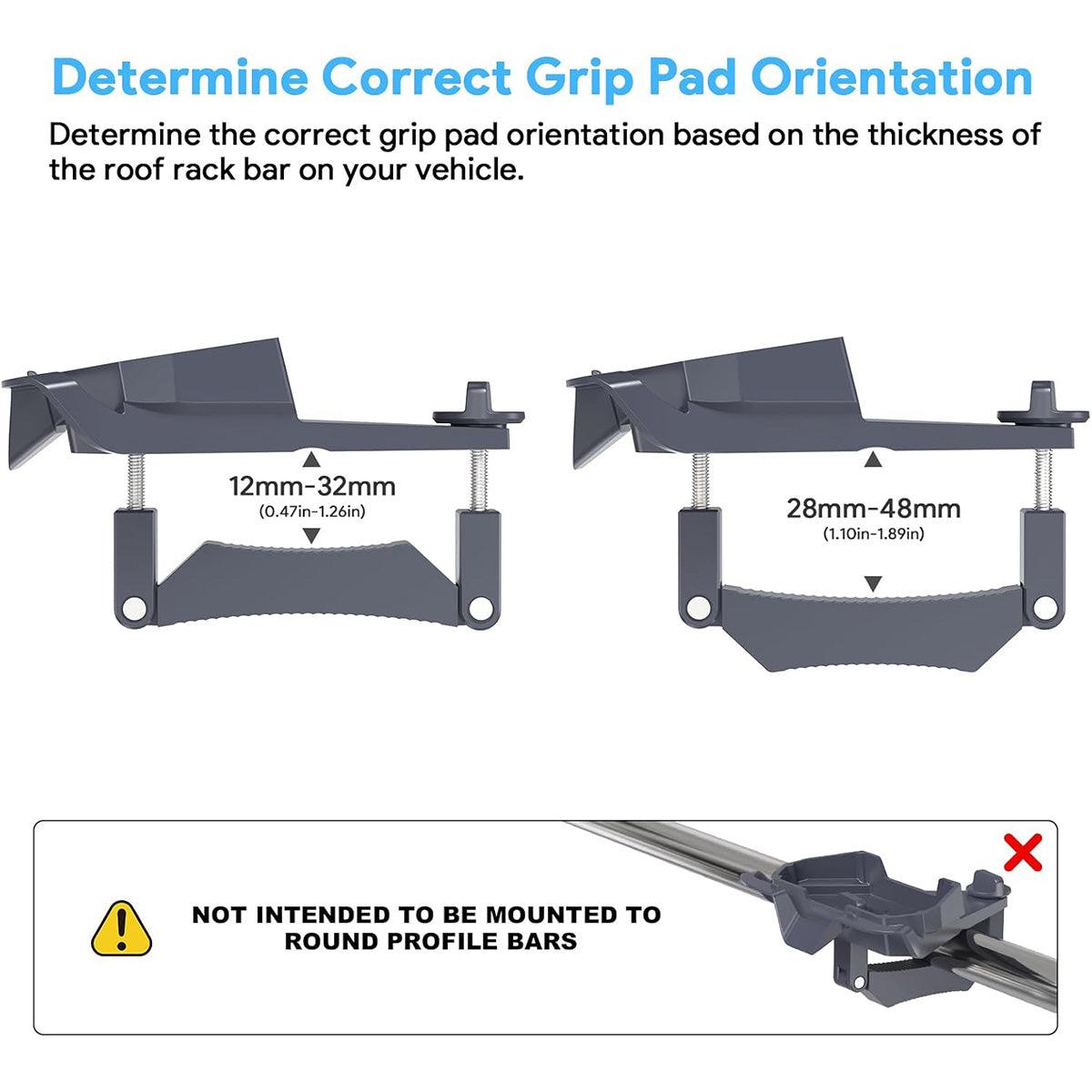 Determine Correct Grip Pad Orientation

Determine the correct grip pad orientation based on the thickness of the roof rack bar on your vehicle.

12mm-32mm
(0.47in-1.26in)

28mm-48mm
(1.10in-1.89in)

NOT INTENDED TO BE MOUNTED TO ROUND PROFILE BARS