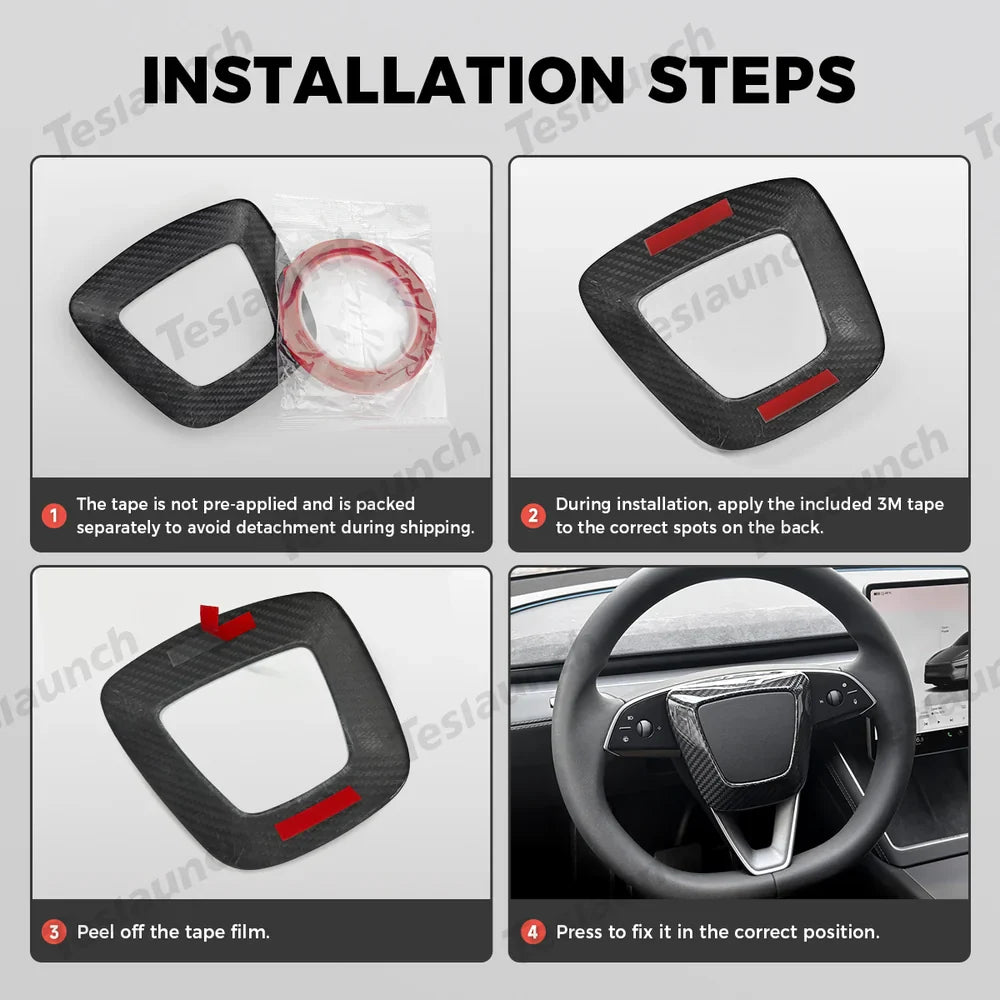 INSTALLATION STEPS

Teslaunch

1 The tape is not pre-applied and is packed separately to avoid detachment during shipping.

2 During installation, apply the included 3M tape to the correct spots on the back.

3 Peel off the tape film.

4 Press to fix it in the correct position.