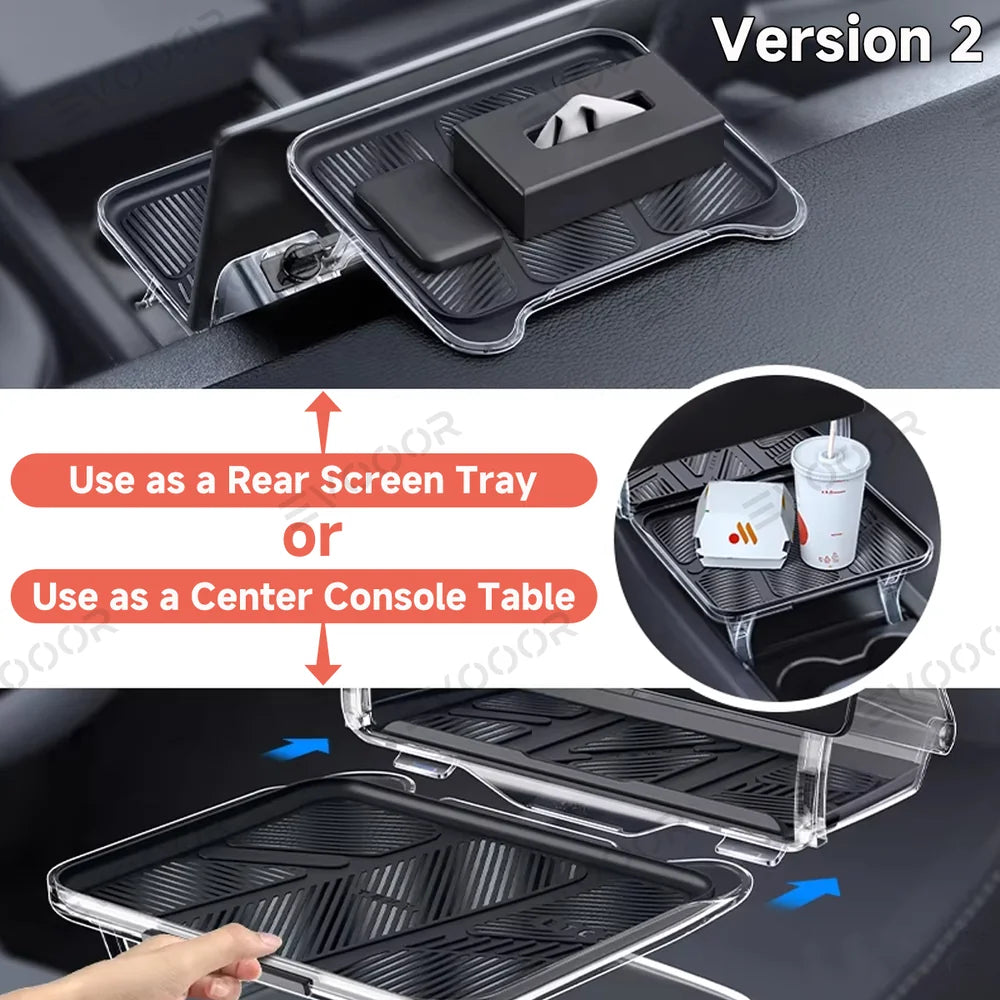 Version 2

Use as a Rear Screen Tray
or
Use as a Center Console Table

EVOOOR