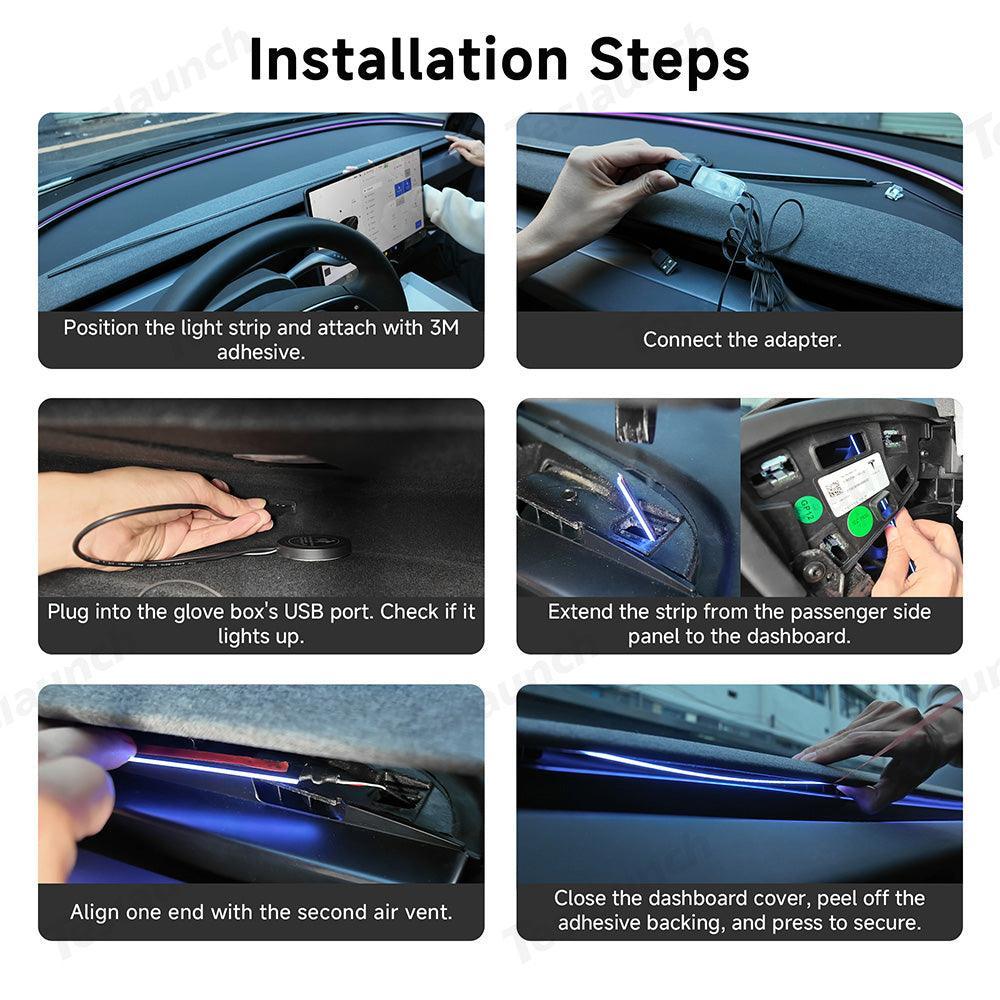 Installation Steps

Position the light strip and attach with 3M adhesive.

Connect the adapter.

Plug into the glove box's USB port. Check if it lights up.

Extend the strip from the passenger side panel to the dashboard.

Align one end with the second air vent.

Close the dashboard cover, peel off the adhesive backing, and press to secure.