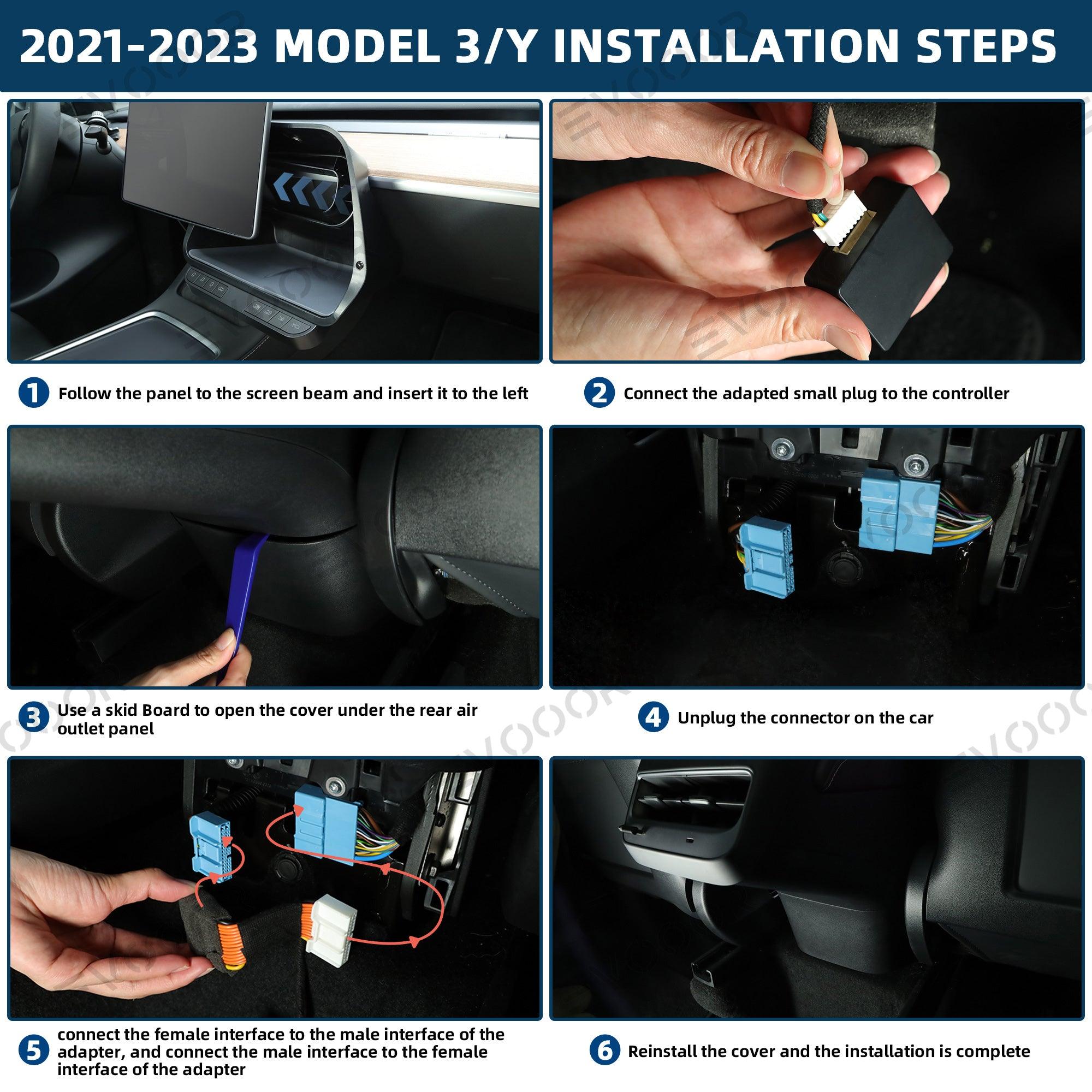 2021-2023 MODEL 3/Y INSTALLATION STEPS

1 Follow the panel to the screen beam and insert it to the left

2 Connect the adapted small plug to the controller

3 Use a skid Board to open the cover under the rear air outlet panel

4 Unplug the connector on the car

5 connect the female interface to the male interface of the adapter, and connect the male interface to the female interface of the adapter

6 Reinstall the cover and the installation is complete

EVOOOR