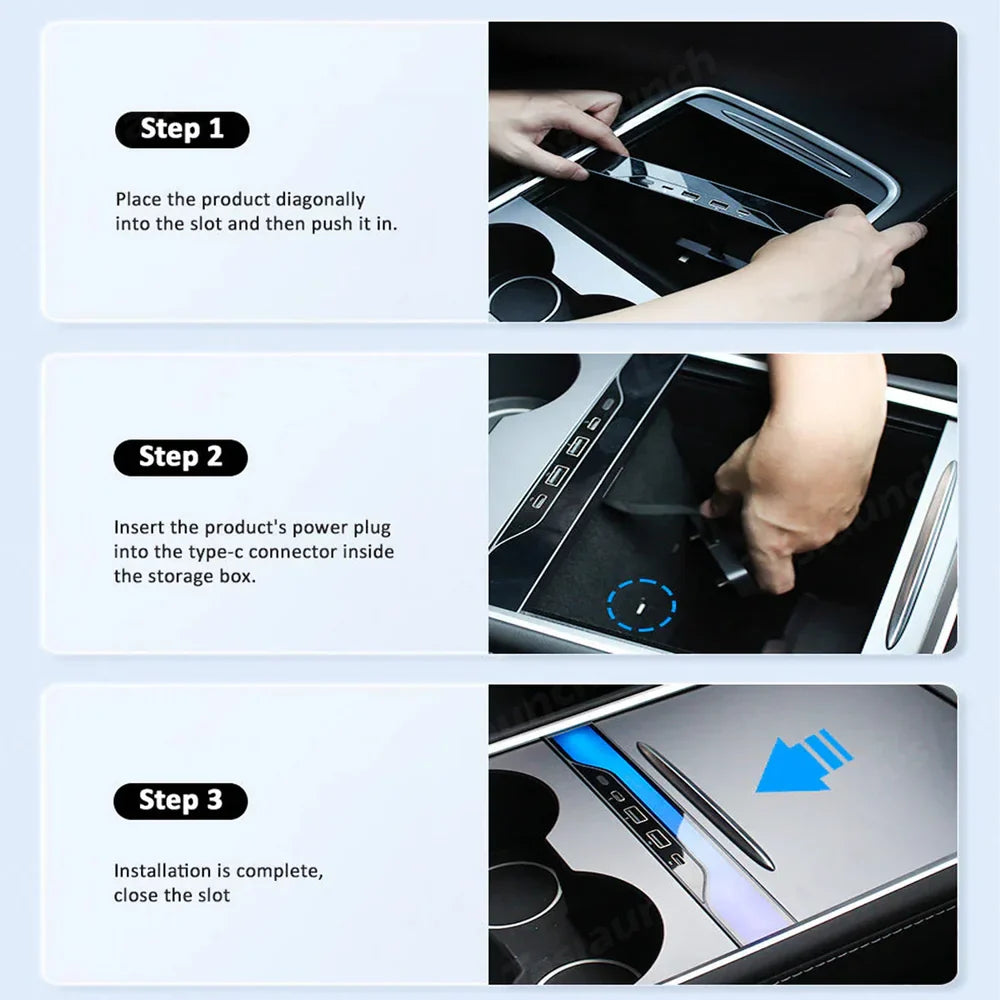 Step 1

Place the product diagonally into the slot and then push it in.

Step 2

Insert the product's power plug into the type-c connector inside the storage box.

Step 3

Installation is complete, close the slot