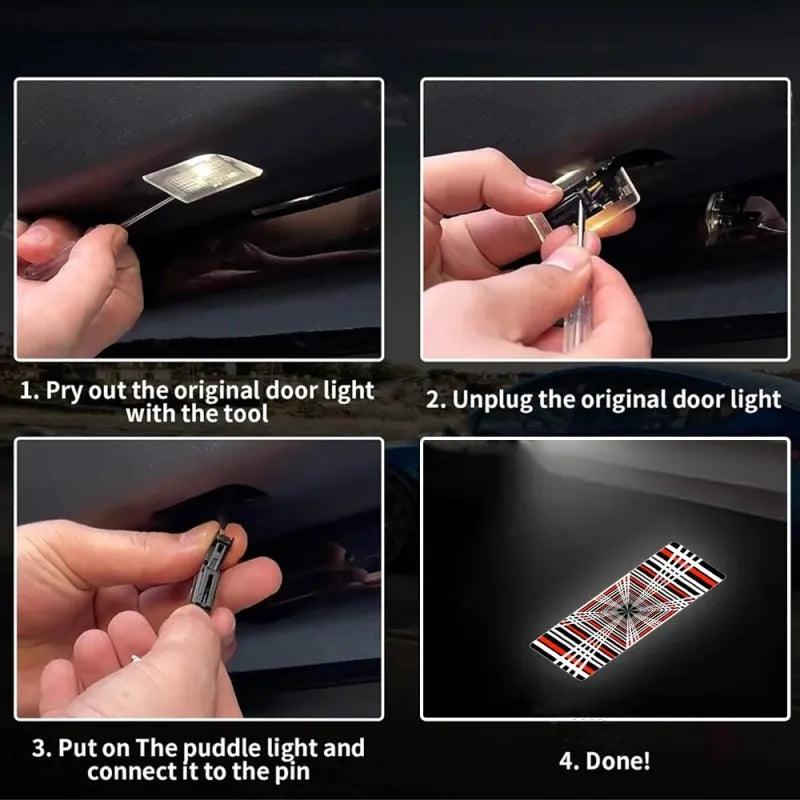 1. Pry out the original door light with the tool

2. Unplug the original door light

3. Put on The puddle light and connect it to the pin

4. Done!