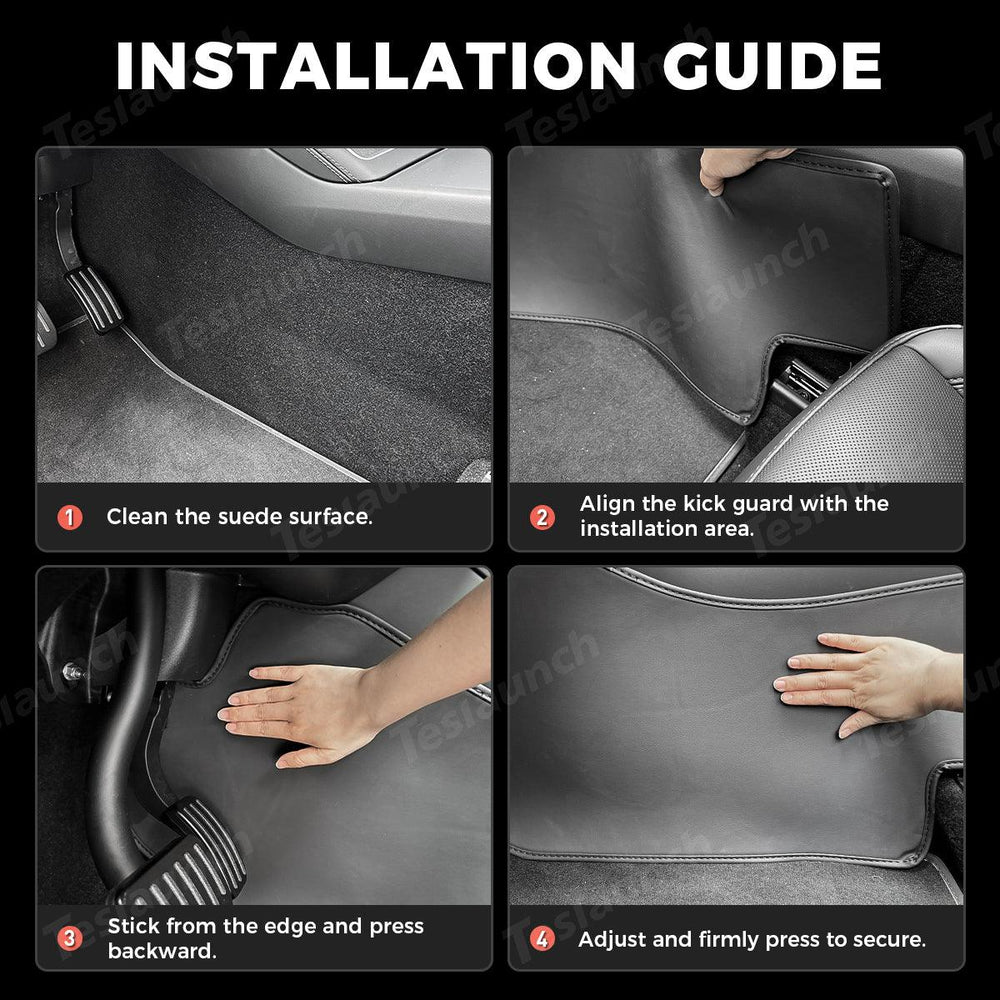 INSTALLATION GUIDE

Teslaunch

1 Clean the suede surface.

2 Align the kick guard with the installation area.

3 Stick from the edge and press backward.

4 Adjust and firmly press to secure.