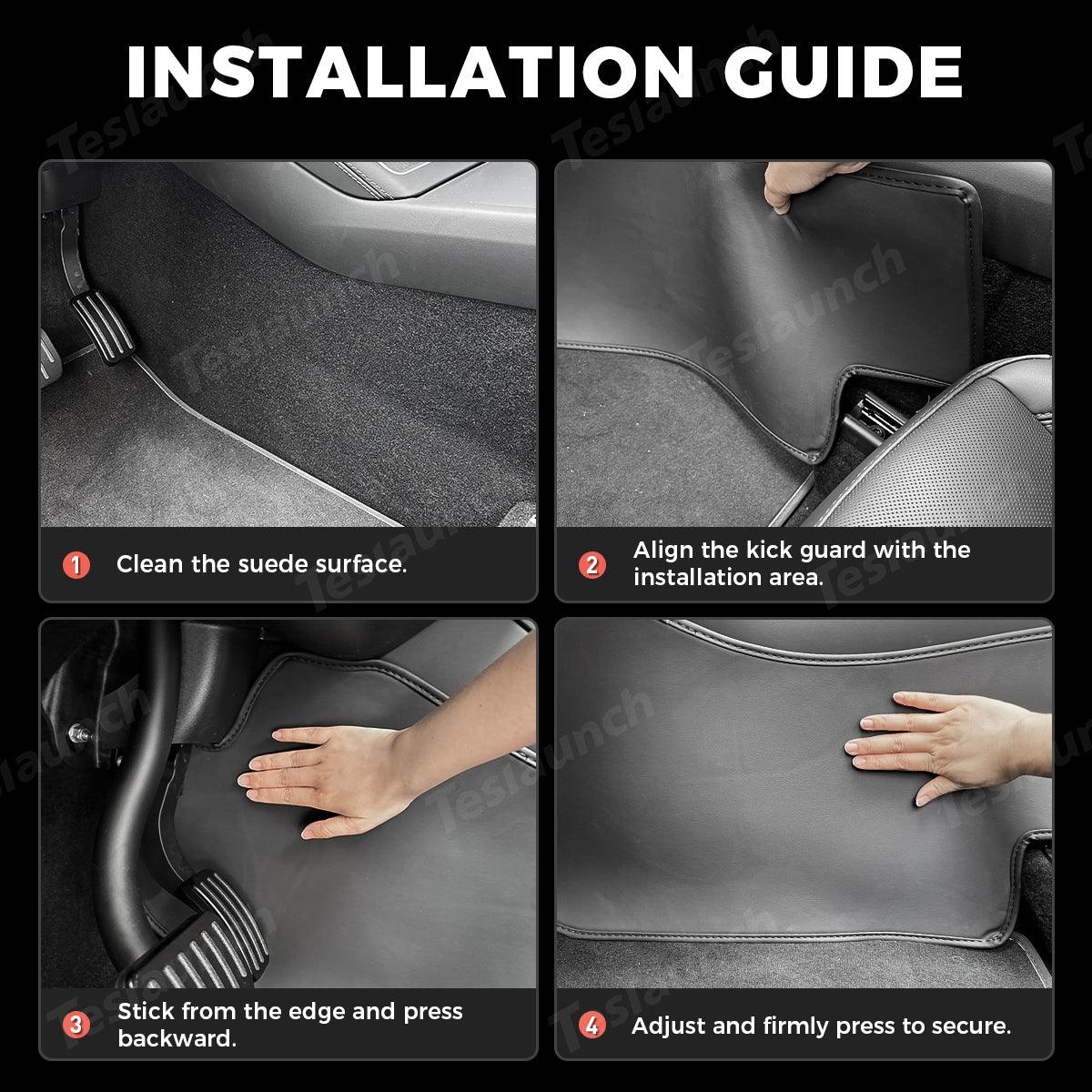 INSTALLATION GUIDE

1 Clean the suede surface.

2 Align the kick guard with the installation area.

3 Stick from the edge and press backward.

4 Adjust and firmly press to secure.

Teslaunch