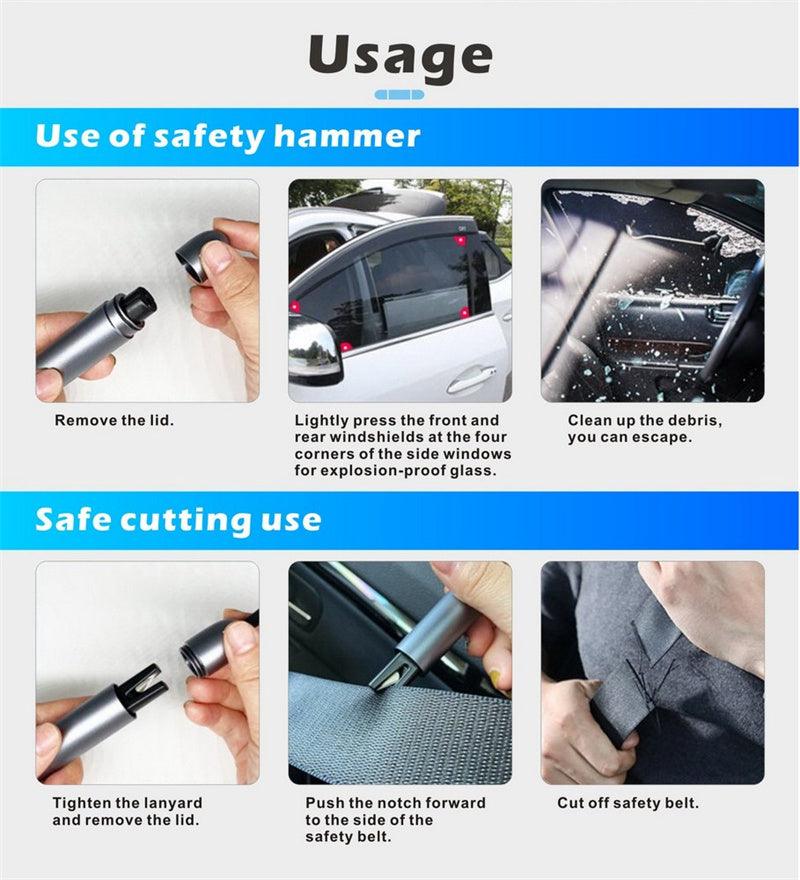 Usage

Use of safety hammer

Remove the lid.

Lightly press the front and rear windshields at the four corners of the side windows for explosion-proof glass.

Clean up the debris, you can escape.

Safe cutting use

Tighten the lanyard and remove the lid.

Push the notch forward to the side of the safety belt.

Cut off safety belt.