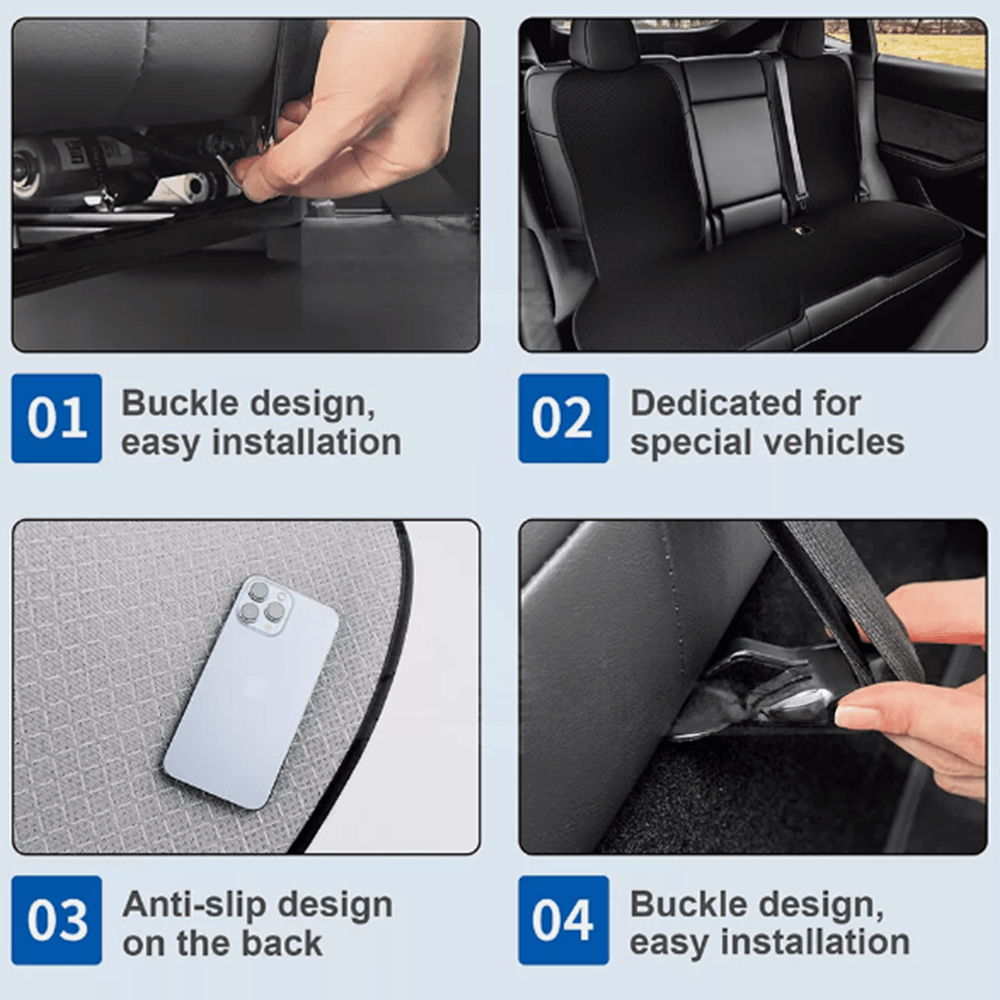 01 Buckle design, easy installation

02 Dedicated for special vehicles

03 Anti-slip design on the back

04 Buckle design, easy installation