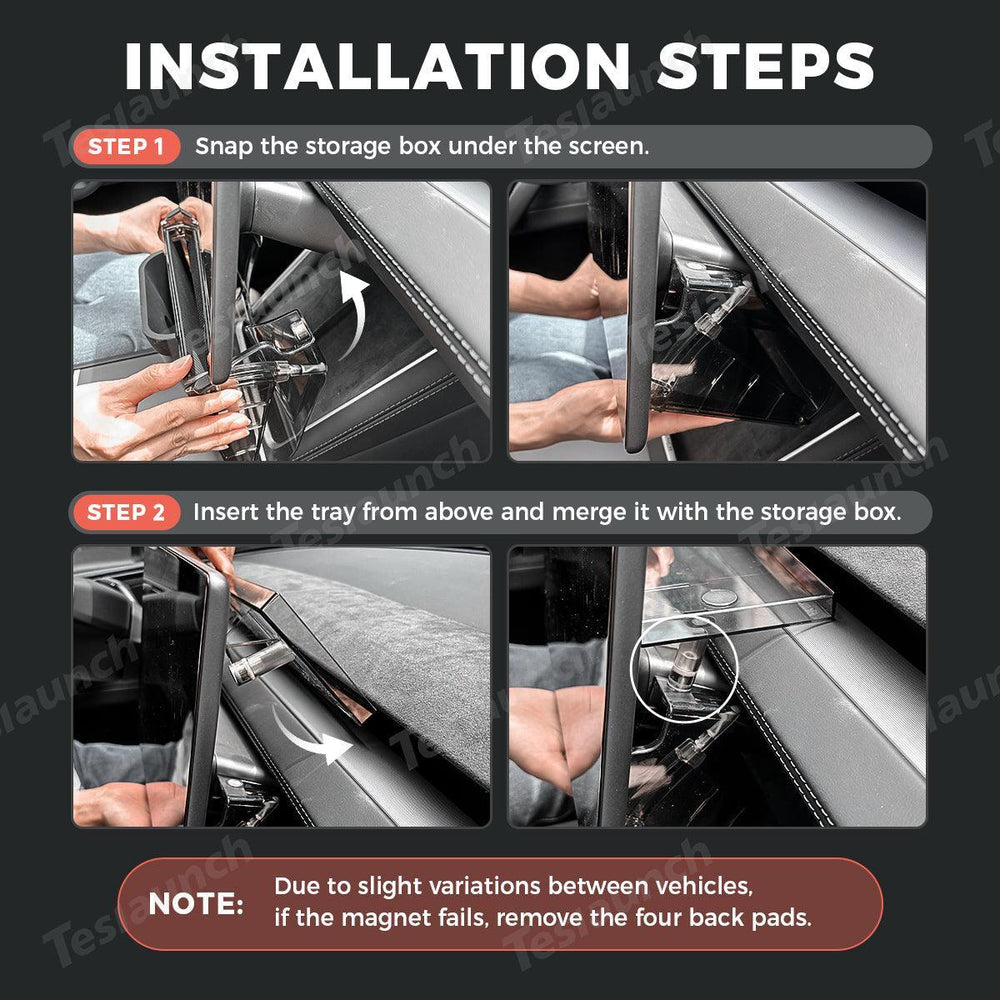 INSTALLATION STEPS

STEP 1 Snap the storage box under the screen.

STEP 2 Insert the tray from above and merge it with the storage box.

NOTE: Due to slight variations between vehicles, if the magnet fails, remove the four back pads.

Teslaunch