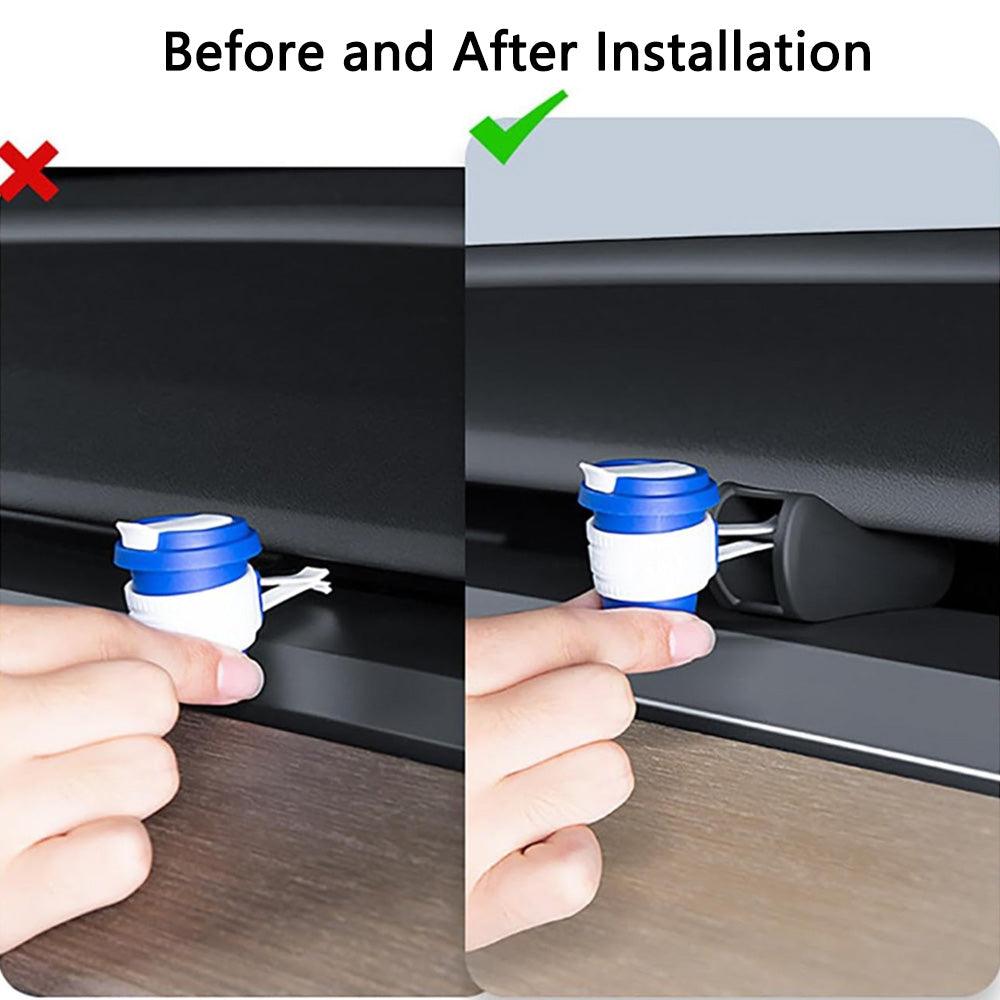 Before and After Installation