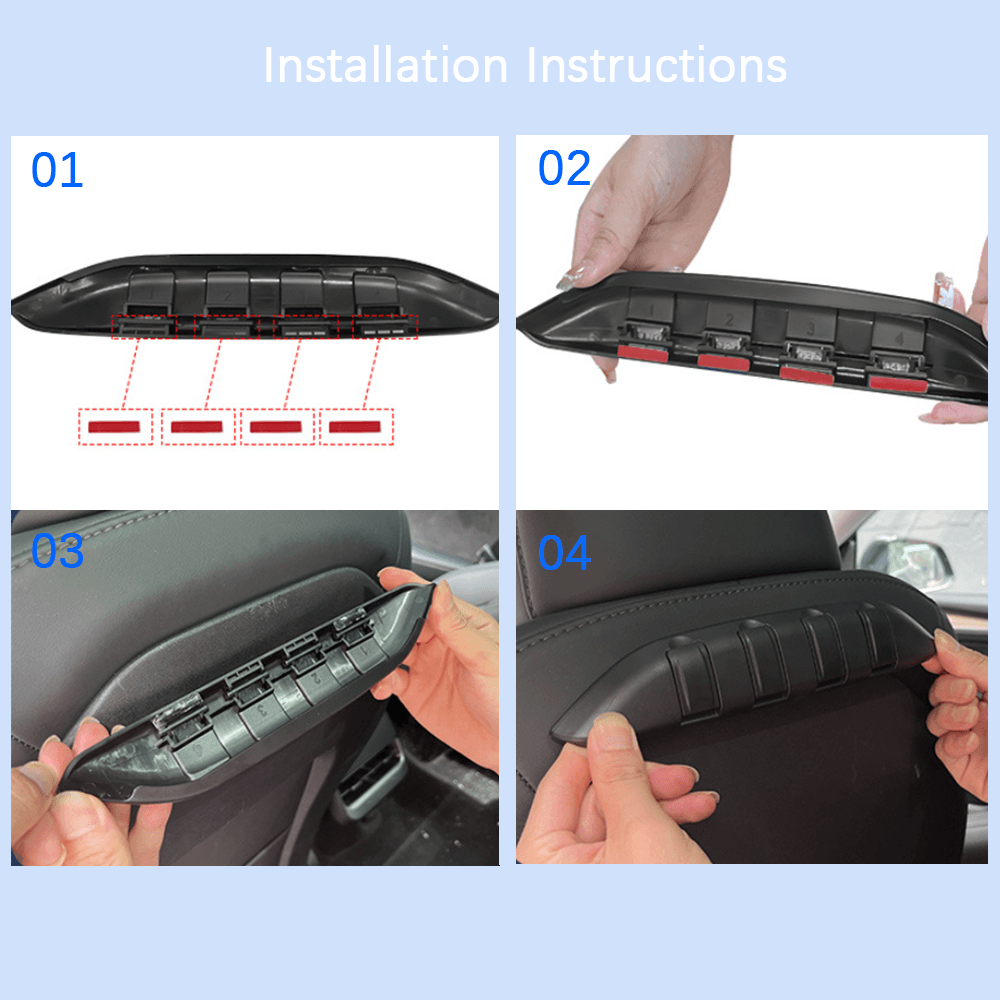 Installation Instructions

01

02

1 2 3 4

03

04