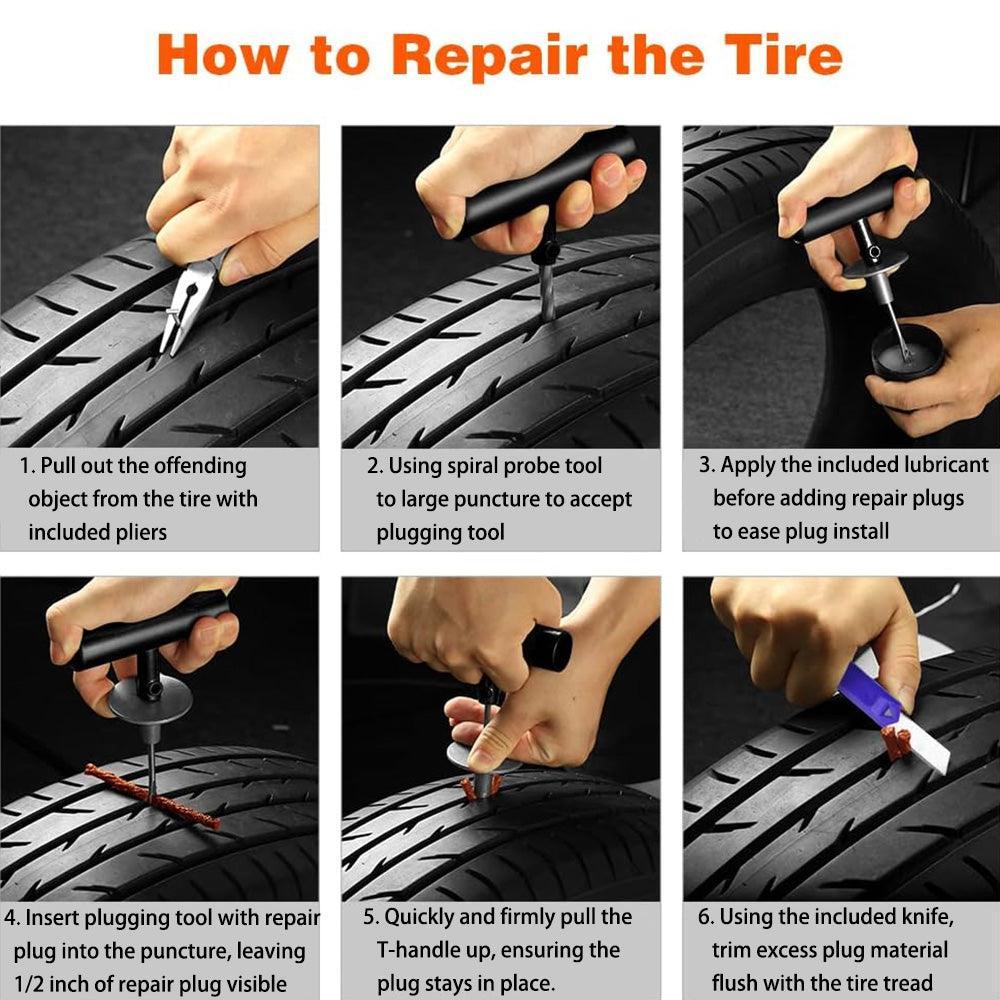 How to Repair the Tire

1. Pull out the offending object from the tire with included pliers

2. Using spiral probe tool to large puncture to accept plugging tool

3. Apply the included lubricant before adding repair plugs to ease plug install

4. Insert plugging tool with repair plug into the puncture, leaving 1/2 inch of repair plug visible

5. Quickly and firmly pull the T-handle up, ensuring the plug stays in place.

6. Using the included knife, trim excess plug material flush with the tire tread