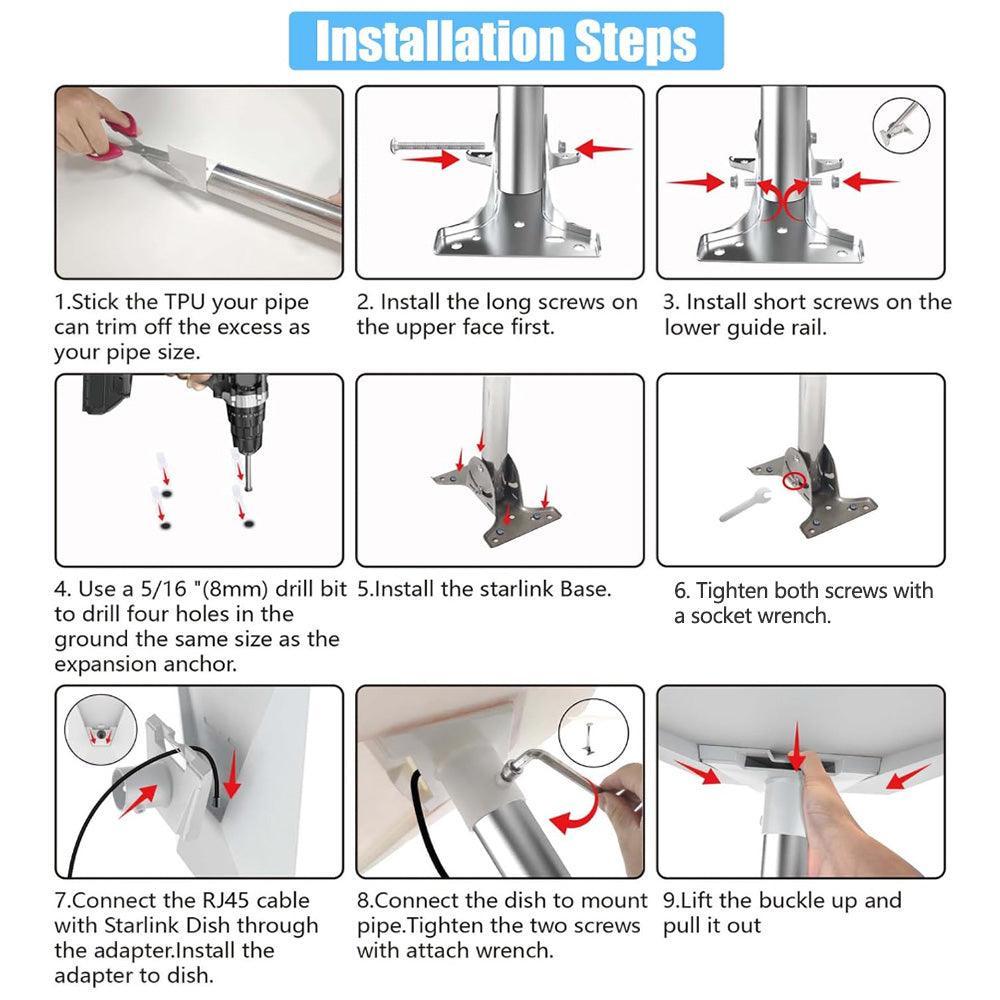 Installation Steps

1.Stick the TPU your pipe can trim off the excess as your pipe size.

2. Install the long screws on the upper face first.

3. Install short screws on the lower guide rail.

4. Use a 5/16 "(8mm) drill bit to drill four holes in the ground the same size as the expansion anchor.

5.Install the starlink Base.

6. Tighten both screws with a socket wrench.

7.Connect the RJ45 cable with Starlink Dish through the adapter.Install the adapter to dish.

8.Connect the dish to mount pipe.Tighten the two screws with attach wrench.

9.Lift the buckle up and pull it out