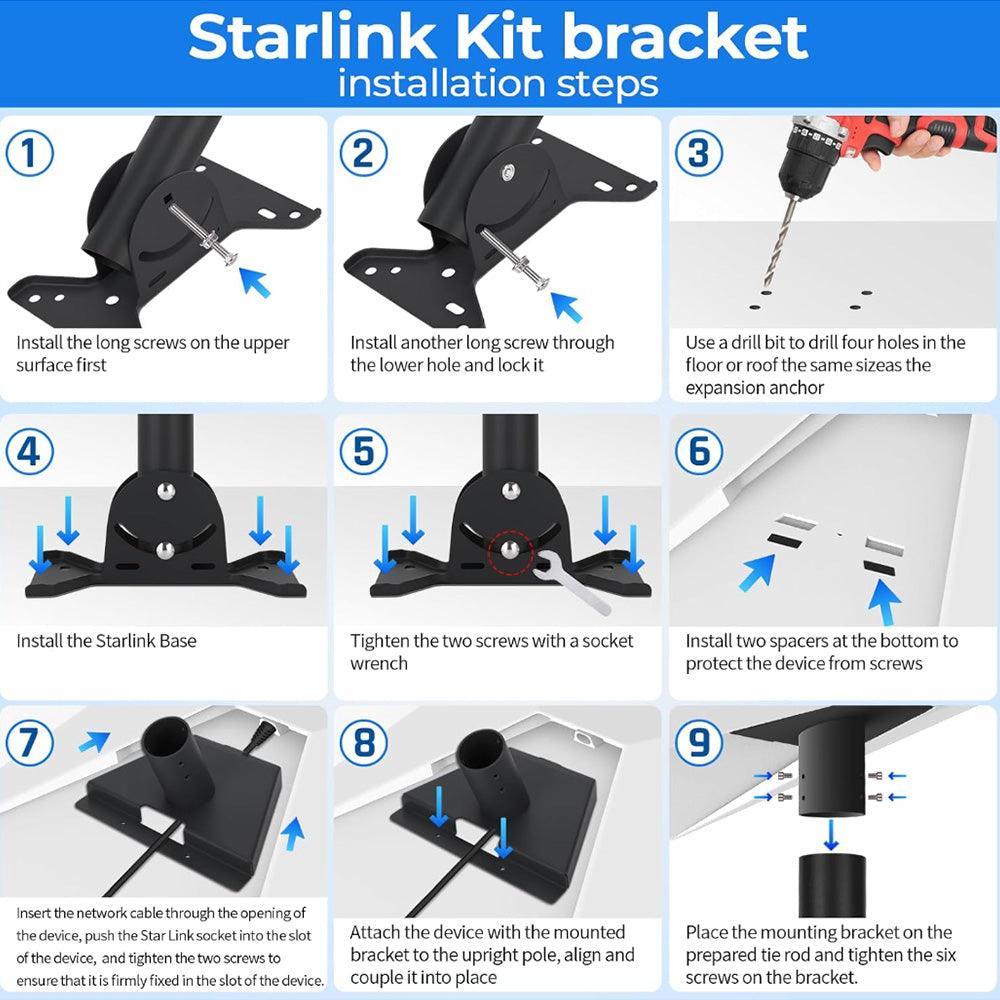 Starlink Kit bracket
installation steps

1
Install the long screws on the upper surface first

2
Install another long screw through the lower hole and lock it

3
Use a drill bit to drill four holes in the floor or roof the same sizeas the expansion anchor

4
Install the Starlink Base

5
Tighten the two screws with a socket wrench

6
Install two spacers at the bottom to protect the device from screws

7
Insert the network cable through the opening of the device, push the Star Link socket into the slot of the device, and tighten the two screws to ensure that it is firmly fixed in the slot of the device.

8
Attach the device with the mounted bracket to the upright pole, align and couple it into place

9
Place the mounting bracket on the prepared tie rod and tighten the six screws on the bracket.