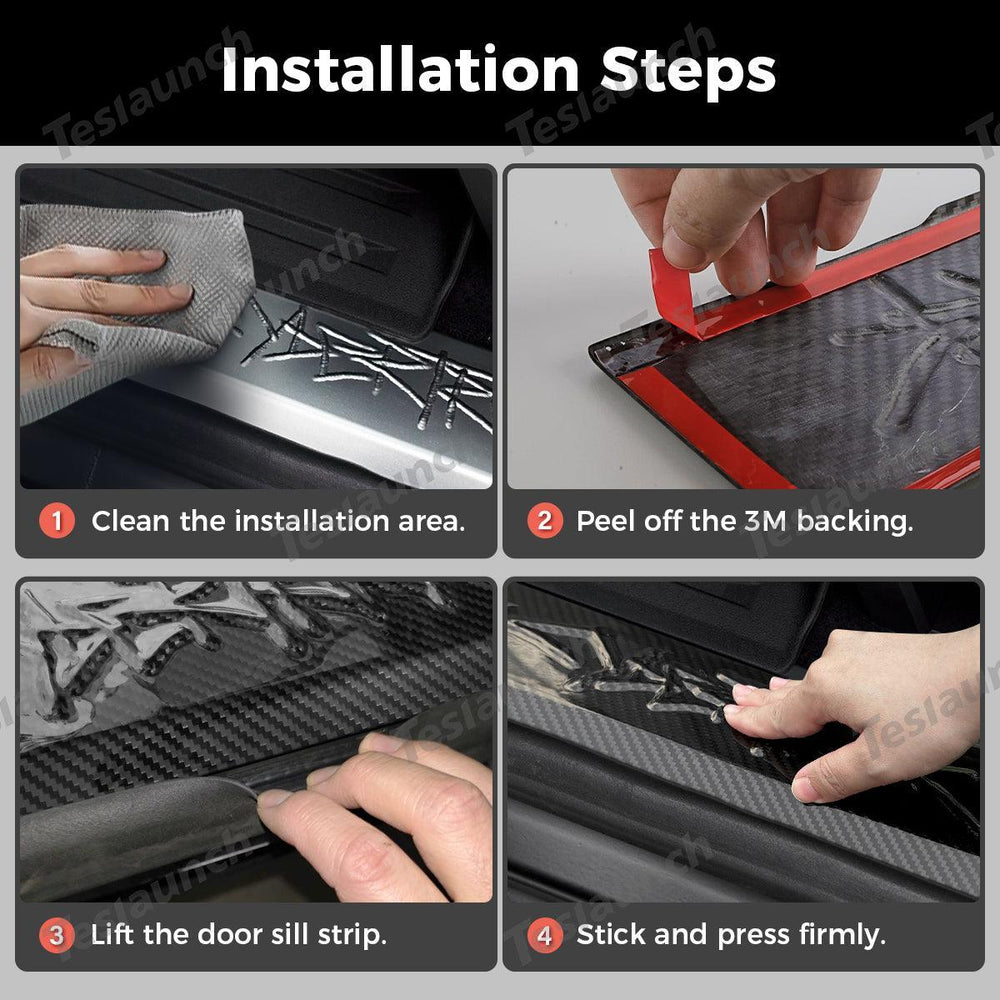 Installation Steps

Teslaunch

1 Clean the installation area.

2 Peel off the 3M backing.

3 Lift the door sill strip.

4 Stick and press firmly.