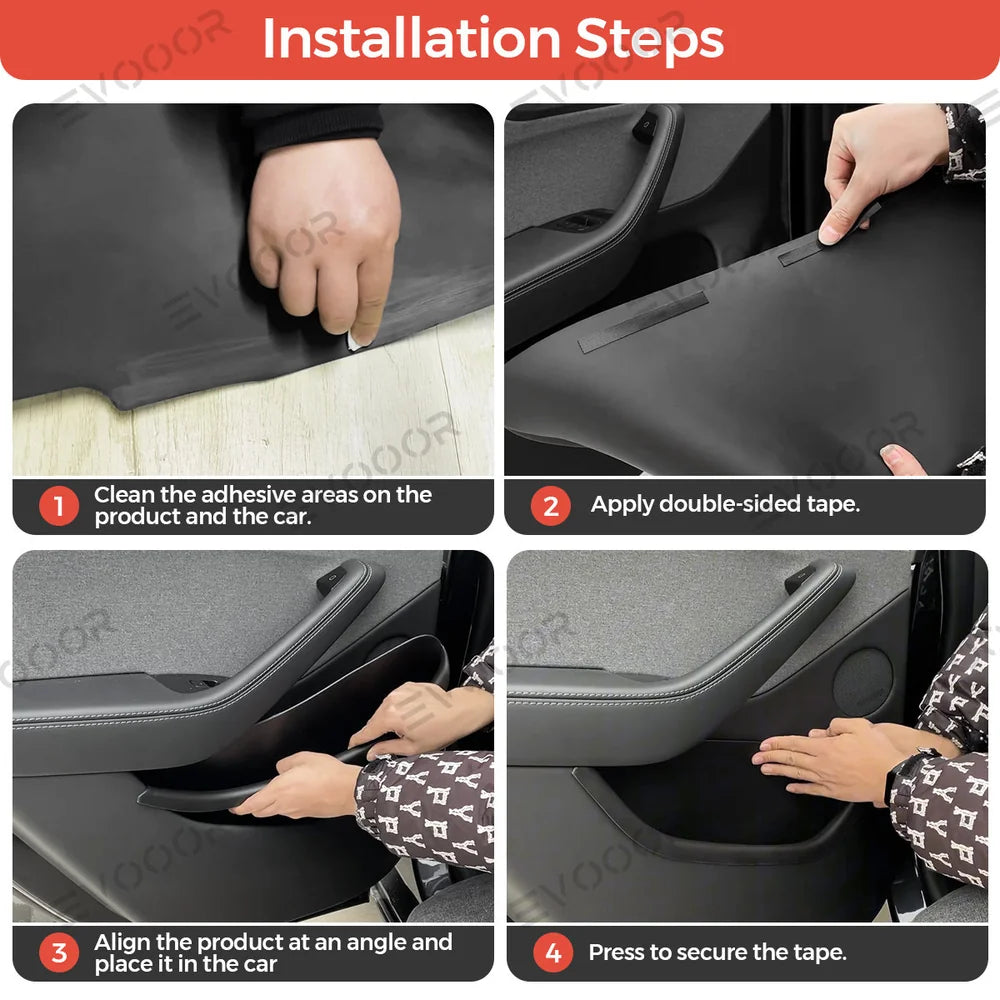 Installation Steps

EVOOOR

1 Clean the adhesive areas on the product and the car.

2 Apply double-sided tape.

3 Align the product at an angle and place it in the car

4 Press to secure the tape.