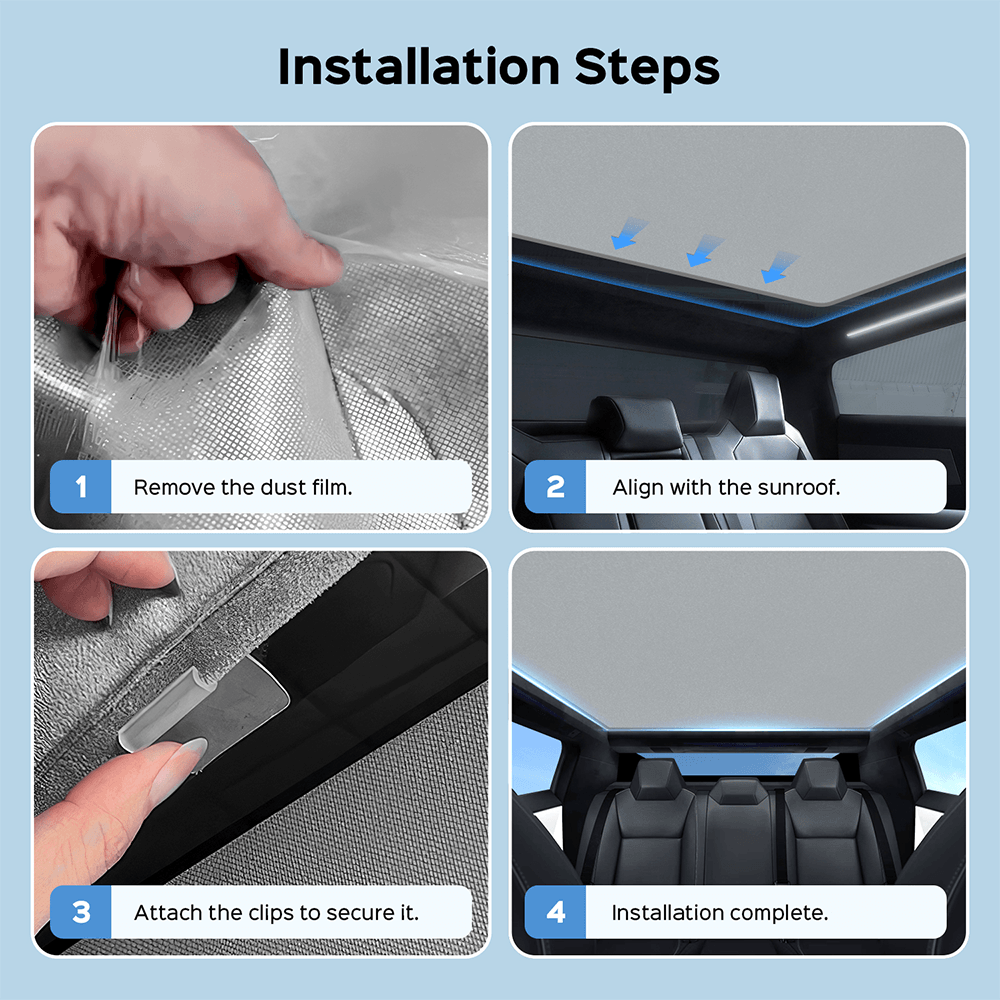 Installation Steps

1 Remove the dust film.

2 Align with the sunroof.

3 Attach the clips to secure it.

4 Installation complete.