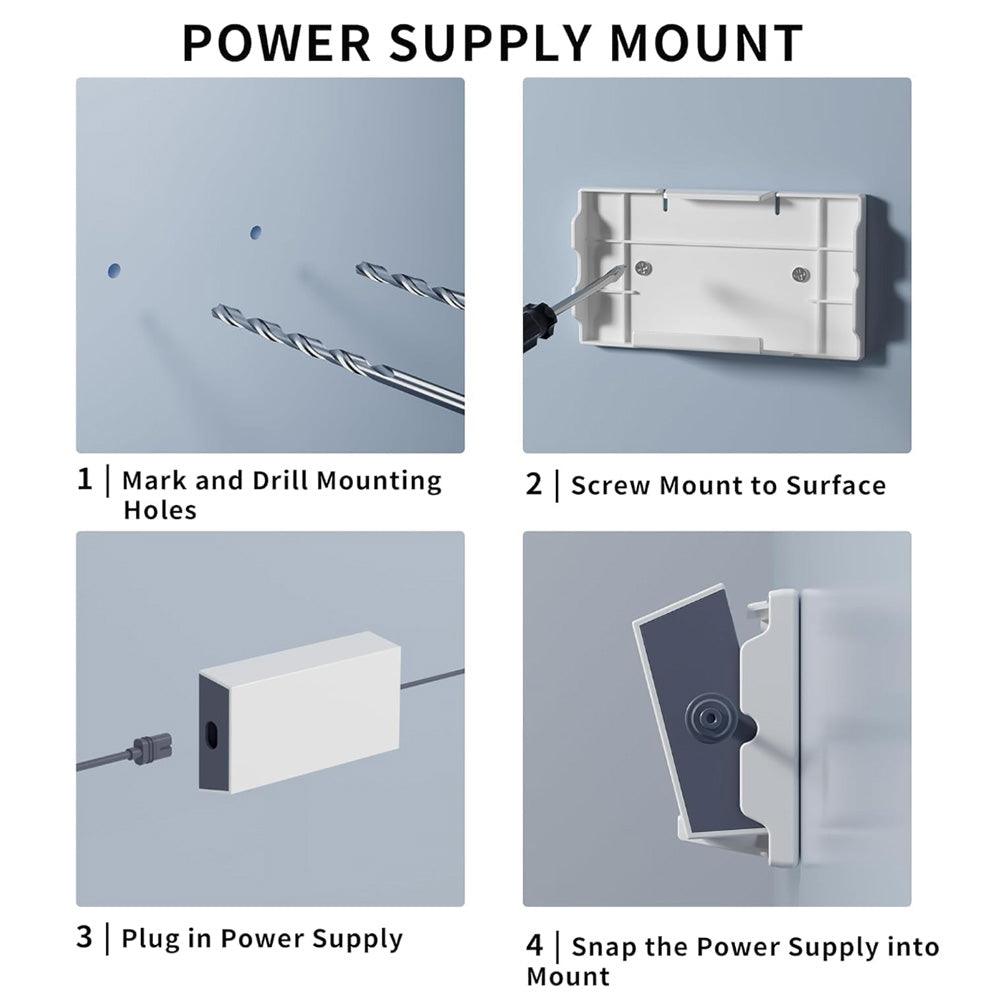 POWER SUPPLY MOUNT

1 | Mark and Drill Mounting Holes

2 | Screw Mount to Surface

3 | Plug in Power Supply

4 | Snap the Power Supply into Mount