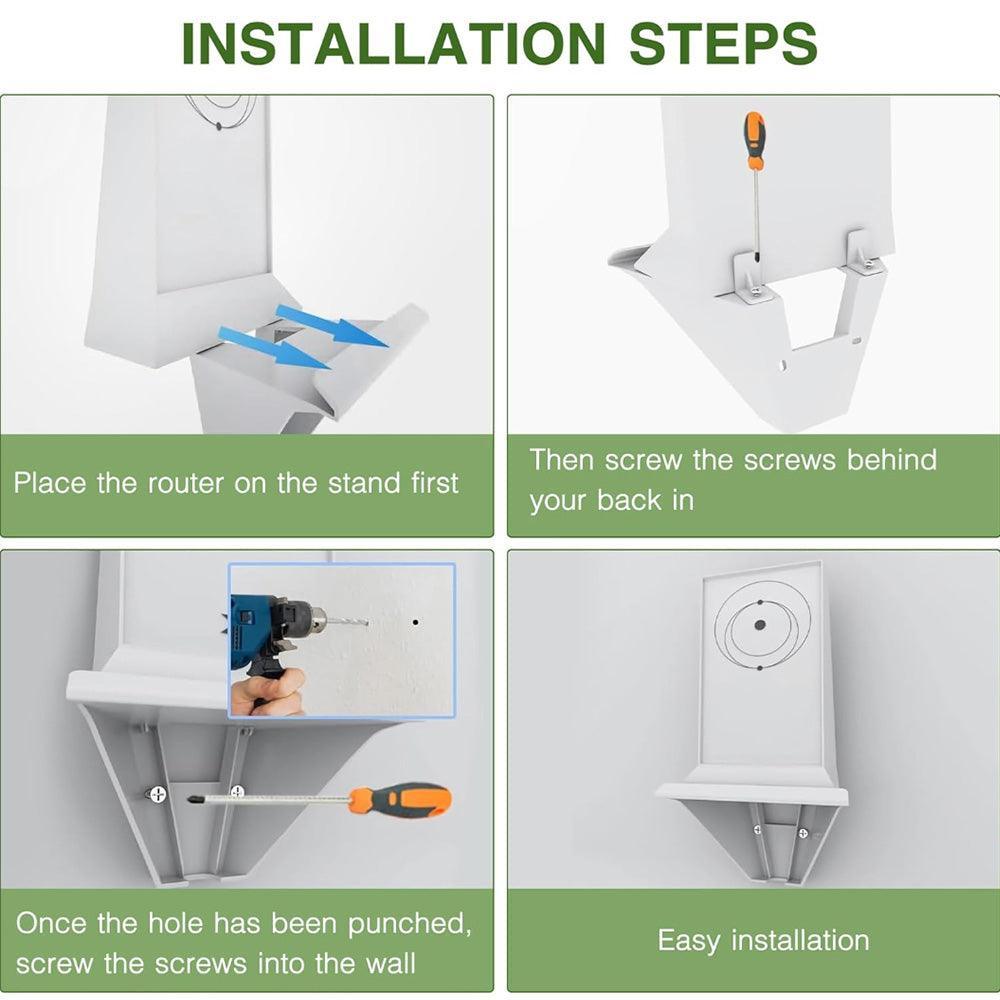 INSTALLATION STEPS

Place the router on the stand first

Then screw the screws behind your back in

Once the hole has been punched, screw the screws into the wall

Easy installation