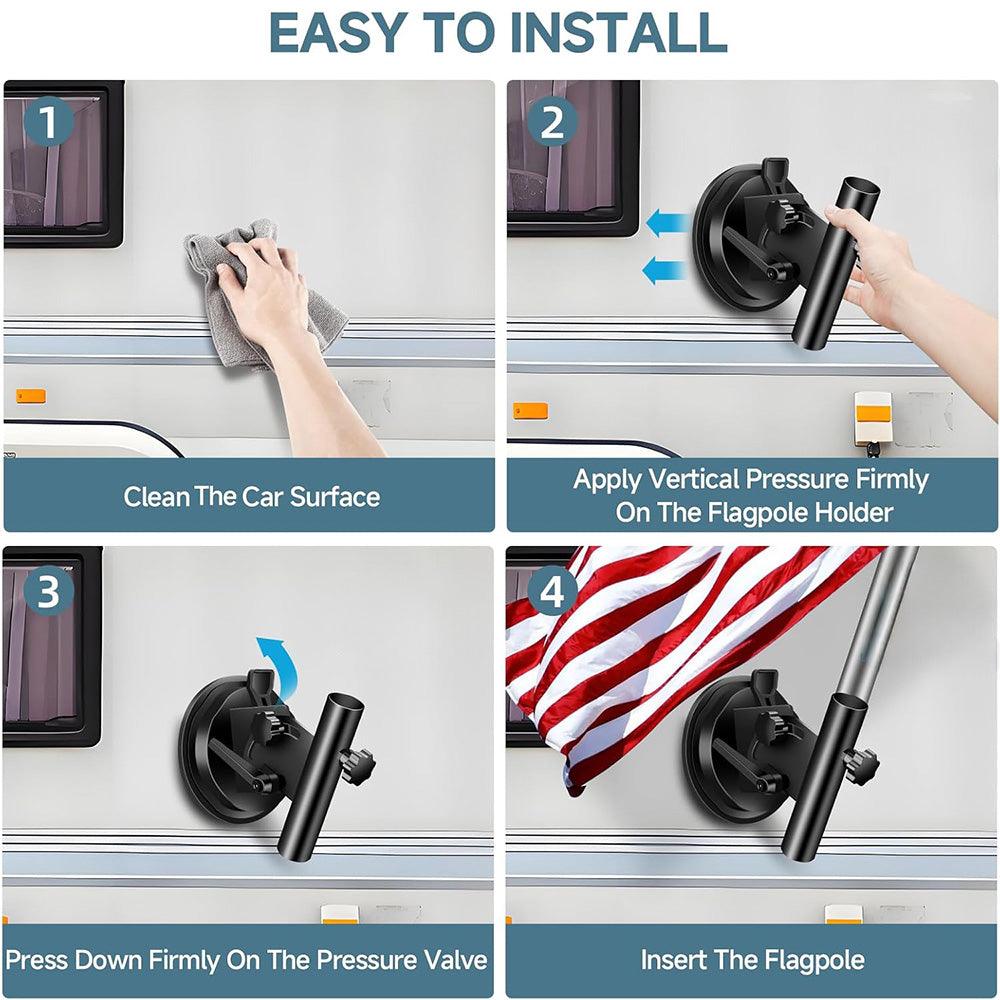 EASY TO INSTALL

1

Clean The Car Surface

2

Apply Vertical Pressure Firmly On The Flagpole Holder

3

Press Down Firmly On The Pressure Valve

4

Insert The Flagpole