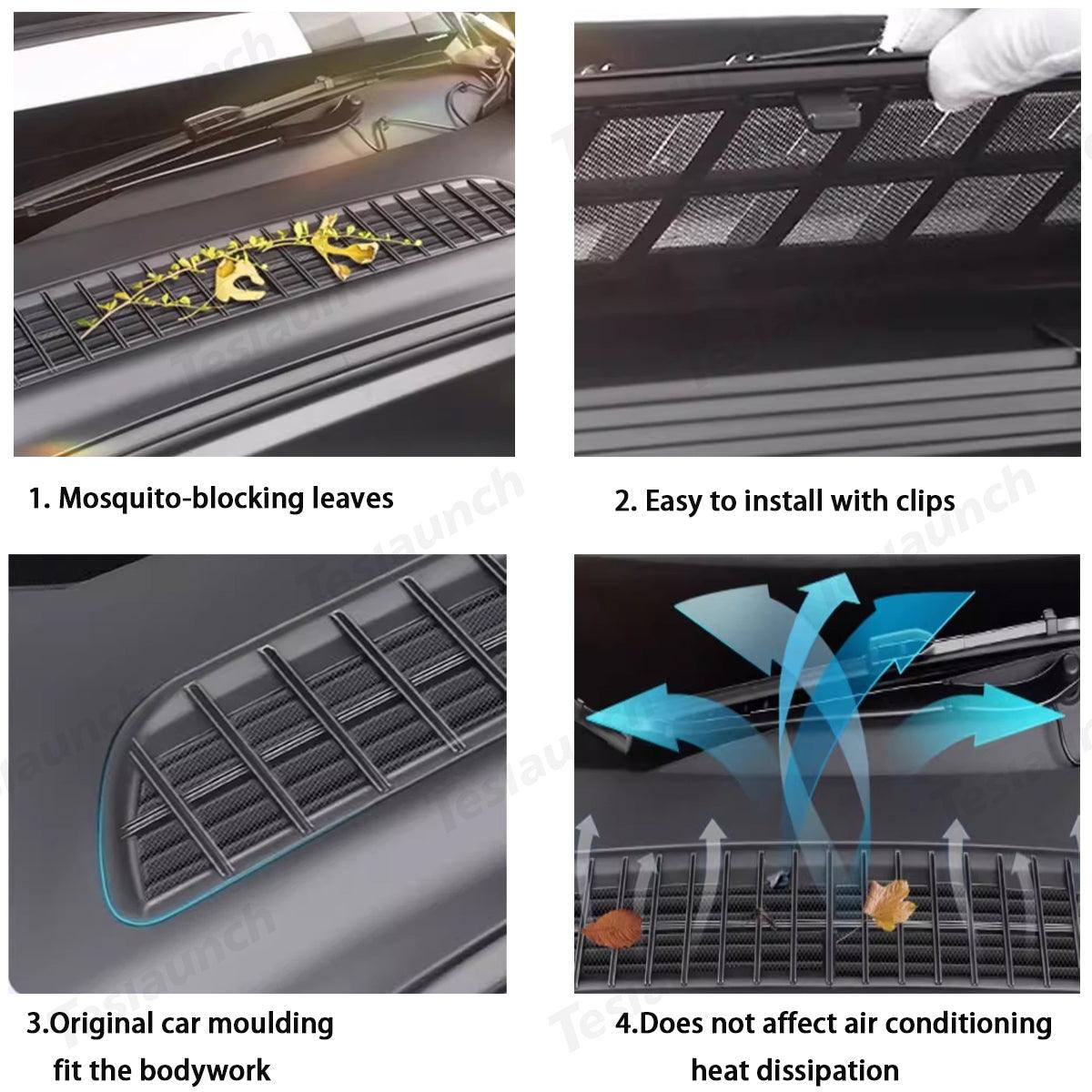 1. Mosquito-blocking leaves

2. Easy to install with clips

3.Original car moulding fit the bodywork

4.Does not affect air conditioning heat dissipation

Teslaunch