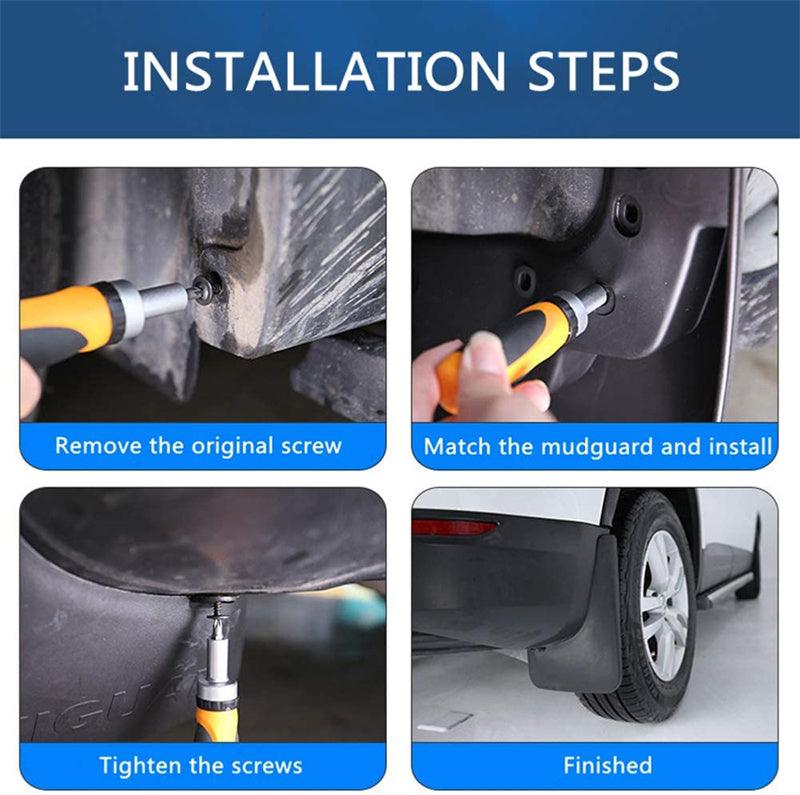 INSTALLATION STEPS

Remove the original screw

Match the mudguard and install

Tighten the screws

Finished