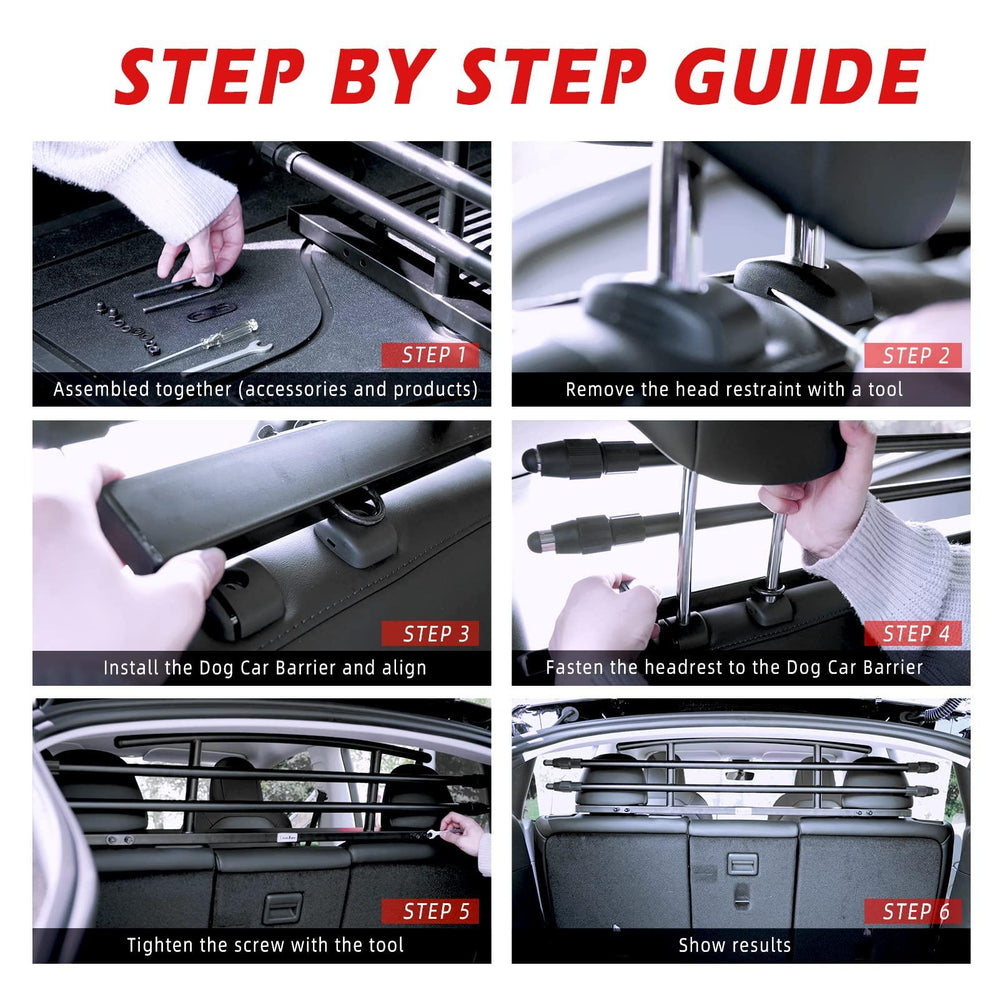 STEP BY STEP GUIDE

STEP 1
Assembled together (accessories and products)

STEP 2
Remove the head restraint with a tool

STEP 3
Install the Dog Car Barrier and align

STEP 4
Fasten the headrest to the Dog Car Barrier

STEP 5
Tighten the screw with the tool

STEP 6
Show results