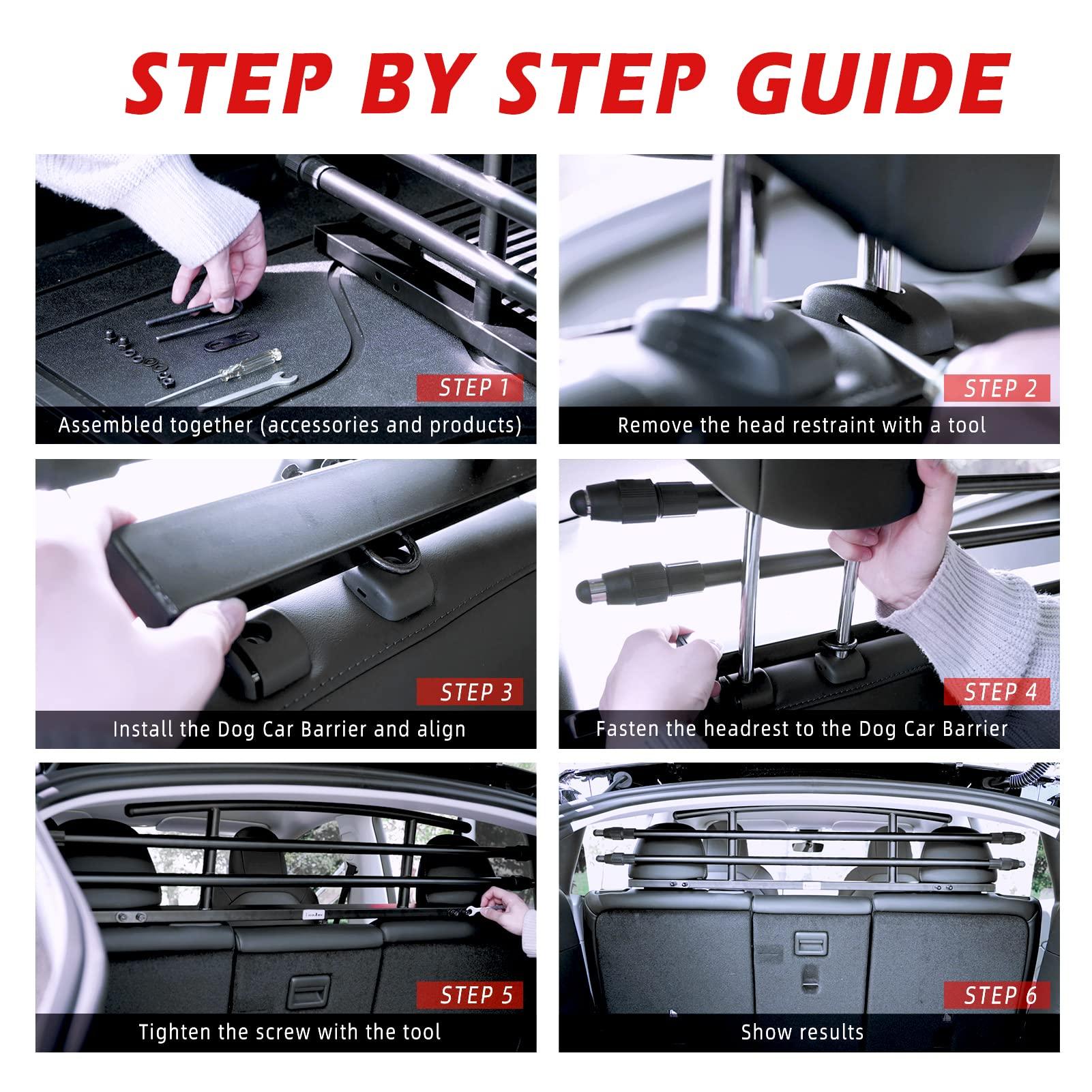 STEP BY STEP GUIDE

STEP 1
Assembled together (accessories and products)

STEP 2
Remove the head restraint with a tool

STEP 3
Install the Dog Car Barrier and align

STEP 4
Fasten the headrest to the Dog Car Barrier

STEP 5
Tighten the screw with the tool

STEP 6
Show results