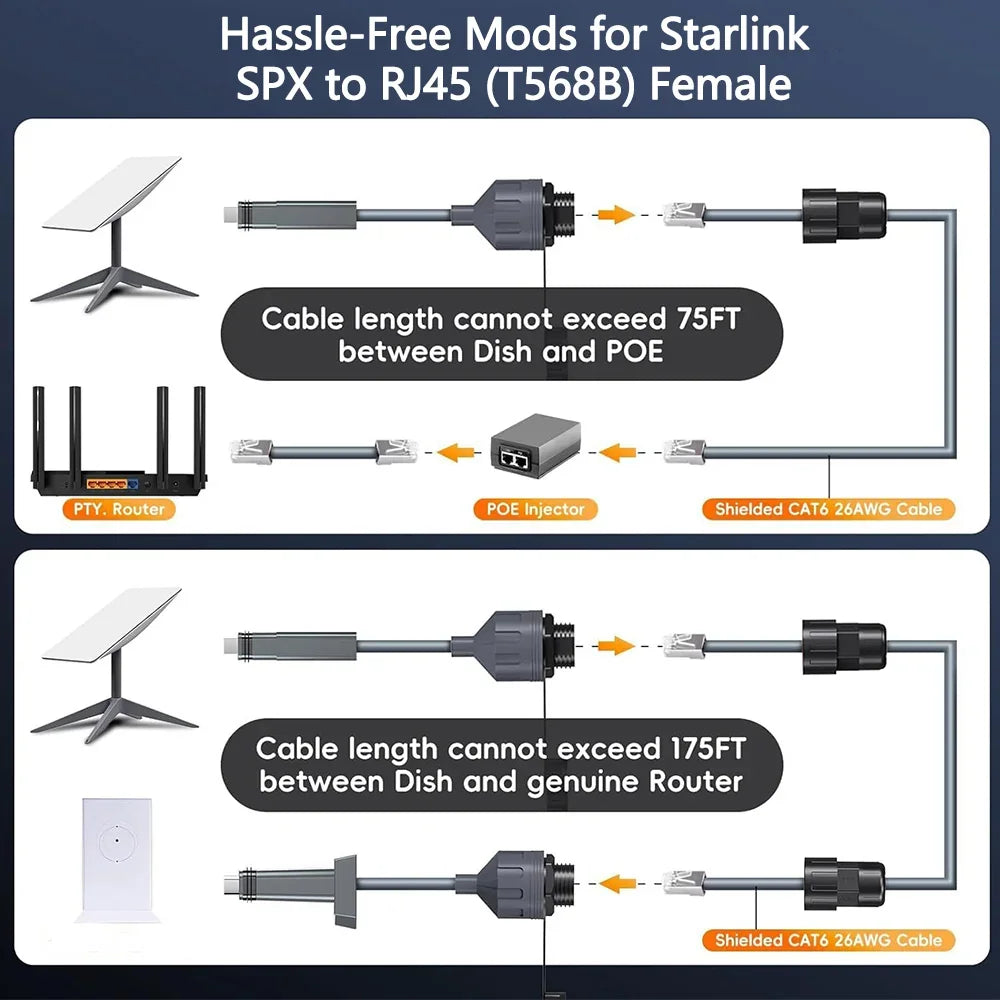 Hassle-Free Mods for Starlink
SPX to RJ45 (T568B) Female

Cable length cannot exceed 75FT between Dish and POE

PTY. Router

POE Injector

Shielded CAT6 26AWG Cable

Cable length cannot exceed 175FT between Dish and genuine Router

Shielded CAT6 26AWG Cable