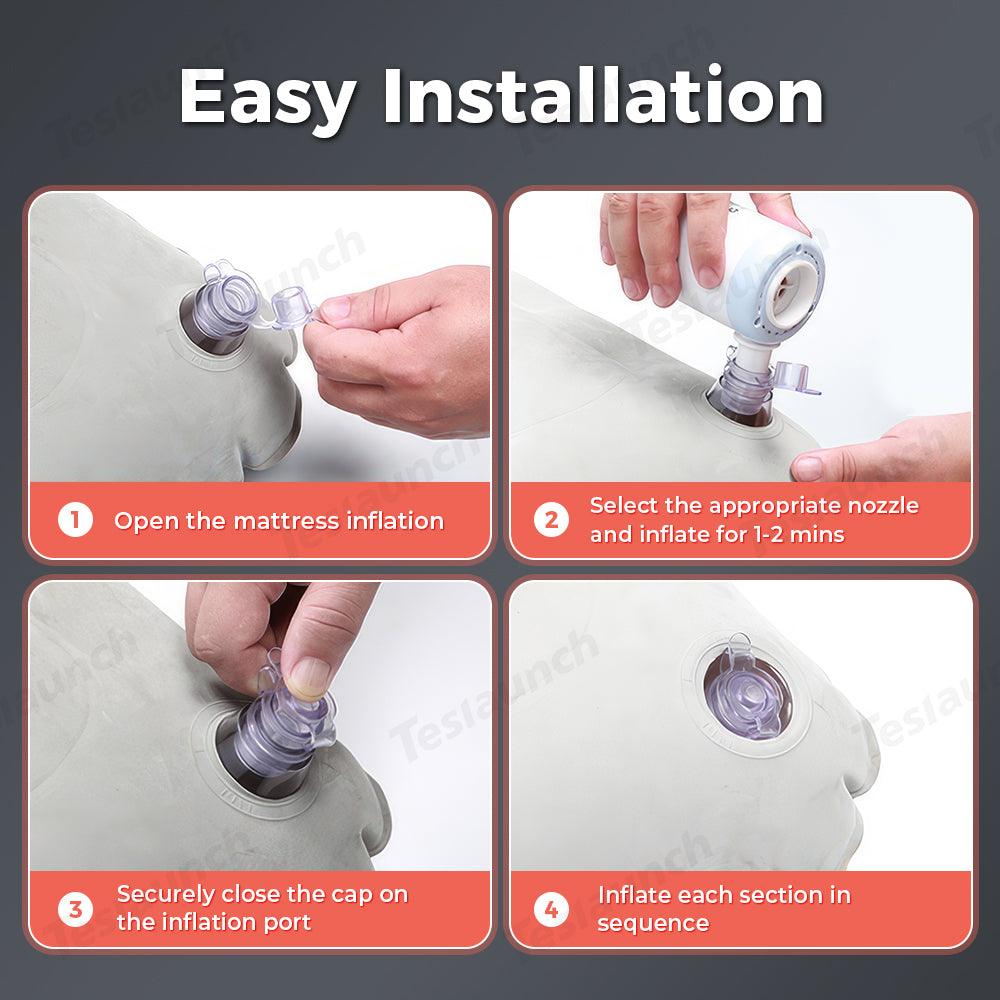 Easy Installation

1 Open the mattress inflation

2 Select the appropriate nozzle and inflate for 1-2 mins

3 Securely close the cap on the inflation port

4 Inflate each section in sequence

Teslaunch