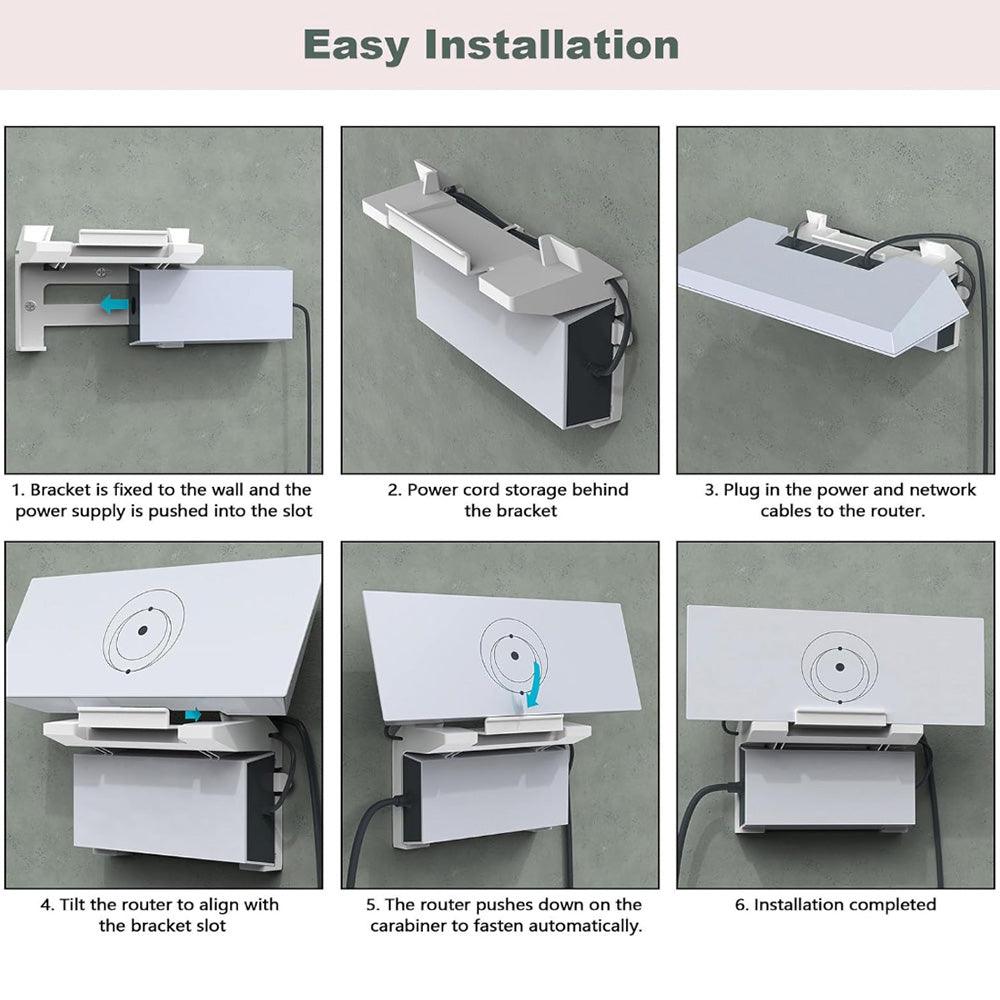 Easy Installation

1. Bracket is fixed to the wall and the power supply is pushed into the slot

2. Power cord storage behind the bracket

3. Plug in the power and network cables to the router.

4. Tilt the router to align with the bracket slot

5. The router pushes down on the carabiner to fasten automatically.

6. Installation completed