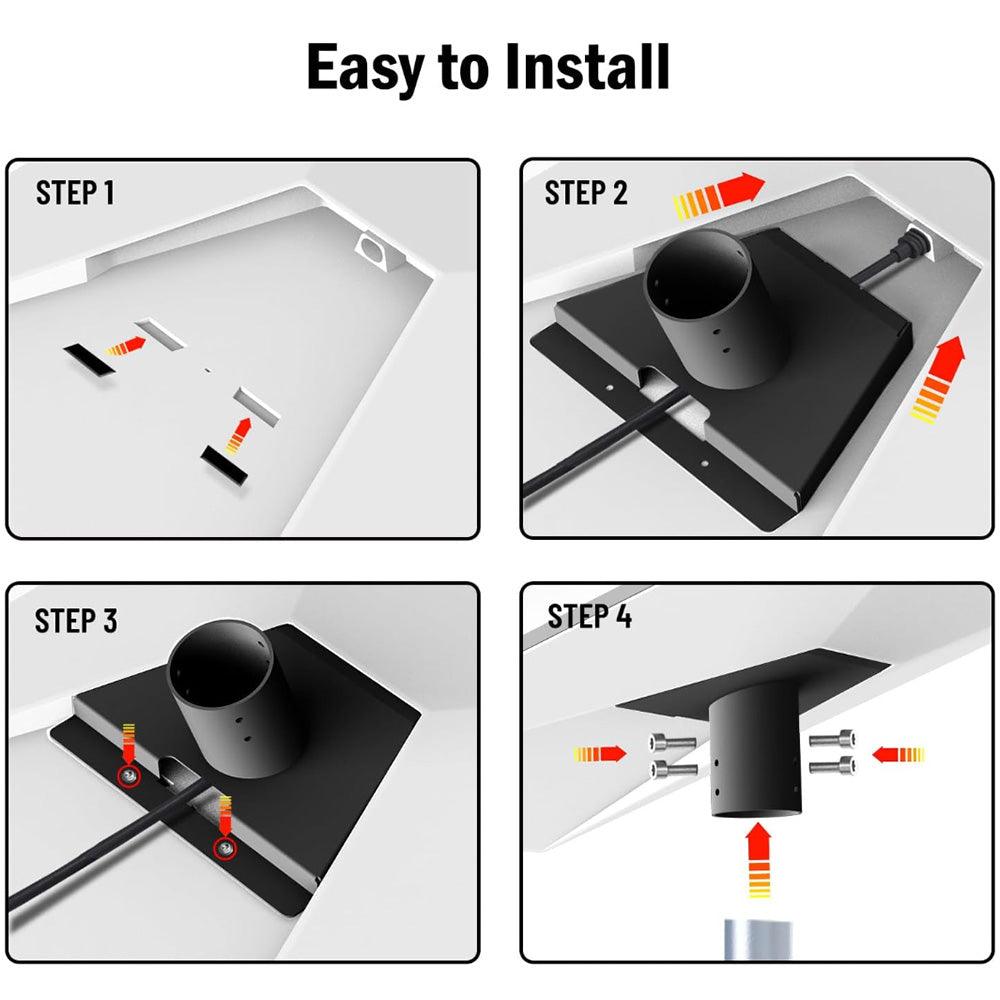 Easy to Install

STEP 1

STEP 2

STEP 3

STEP 4