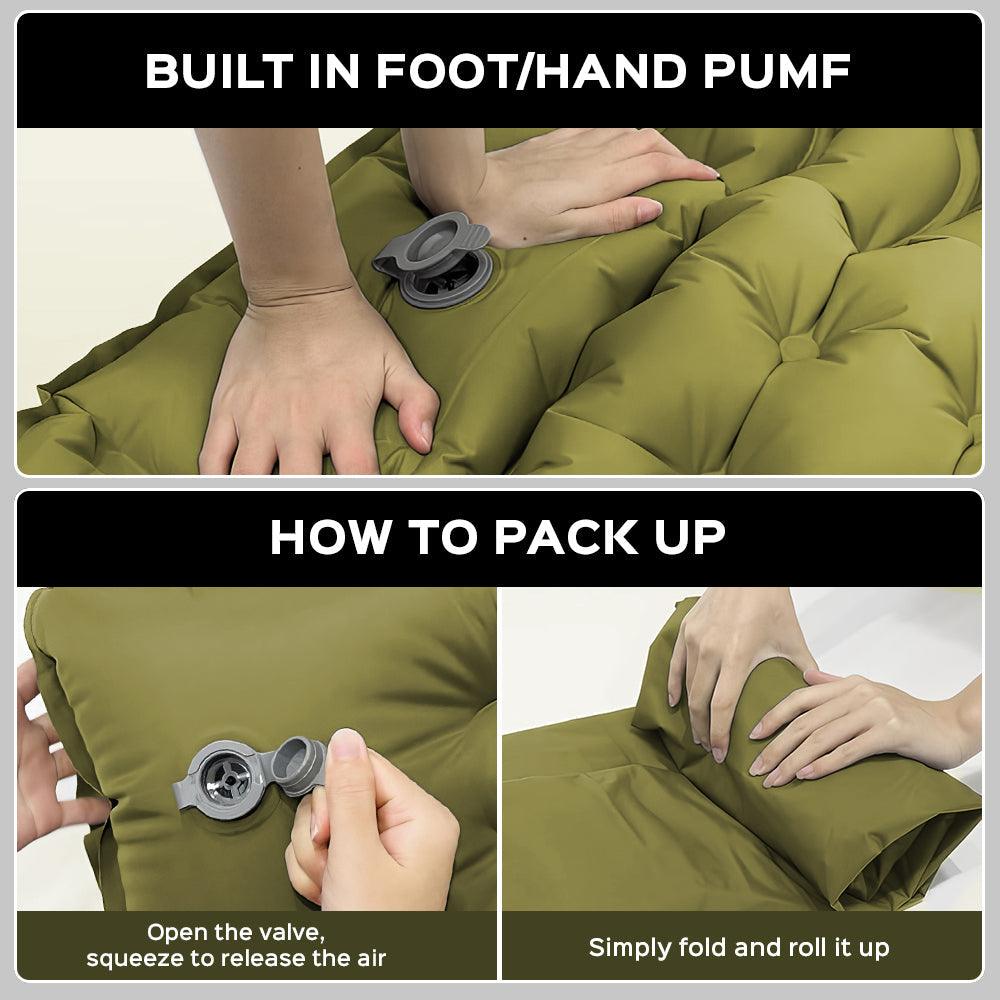 BUILT IN FOOT/HAND PUMF

HOW TO PACK UP

Open the valve, squeeze to release the air

Simply fold and roll it up