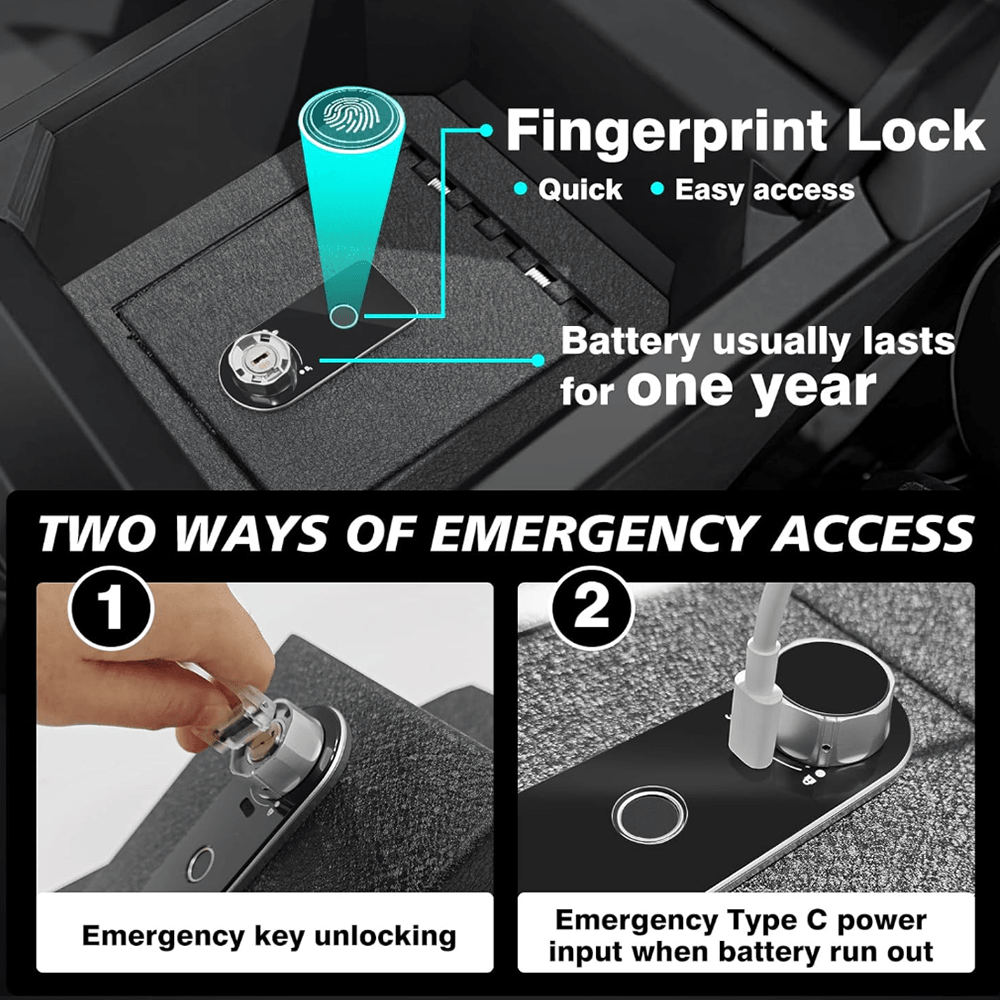 Fingerprint Lock

• Quick • Easy access

Battery usually lasts for one year

TWO WAYS OF EMERGENCY ACCESS

1

Emergency key unlocking

2

Emergency Type C power input when battery run out