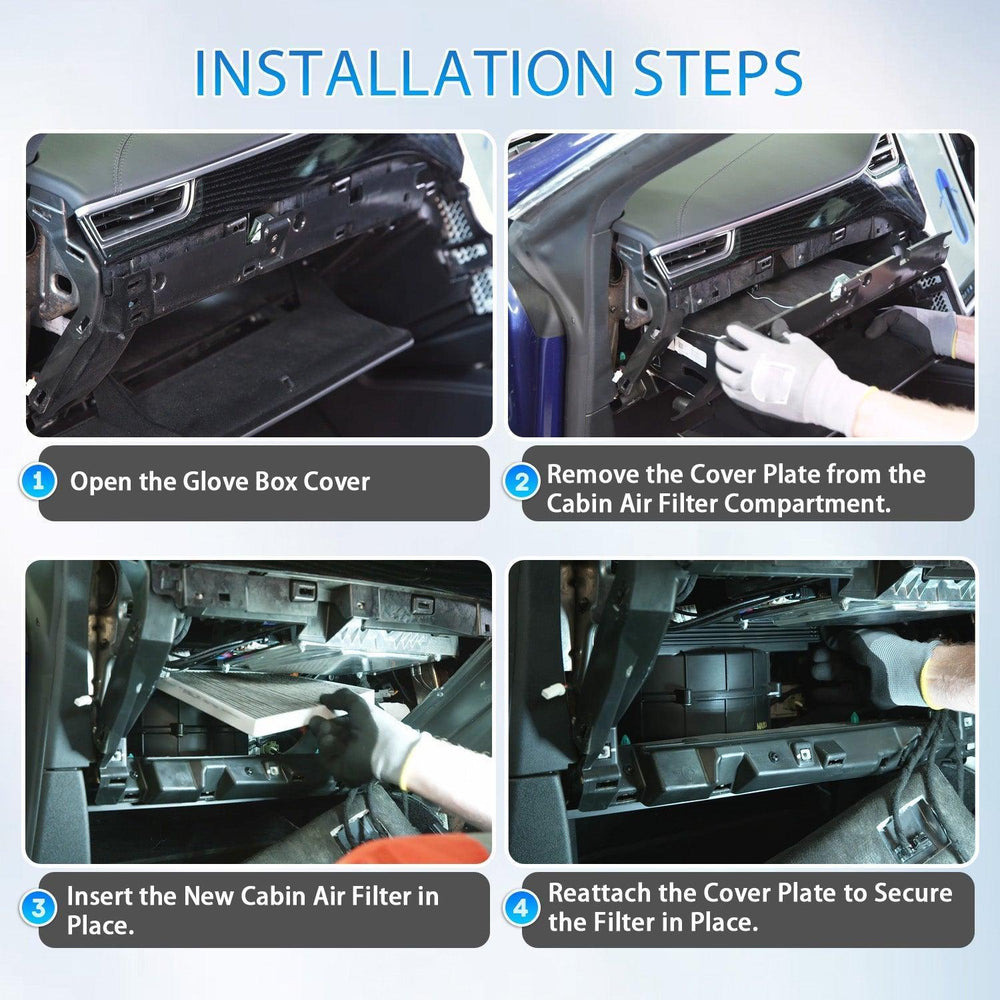 INSTALLATION STEPS

1 Open the Glove Box Cover

2 Remove the Cover Plate from the Cabin Air Filter Compartment.

3 Insert the New Cabin Air Filter in Place.

4 Reattach the Cover Plate to Secure the Filter in Place.