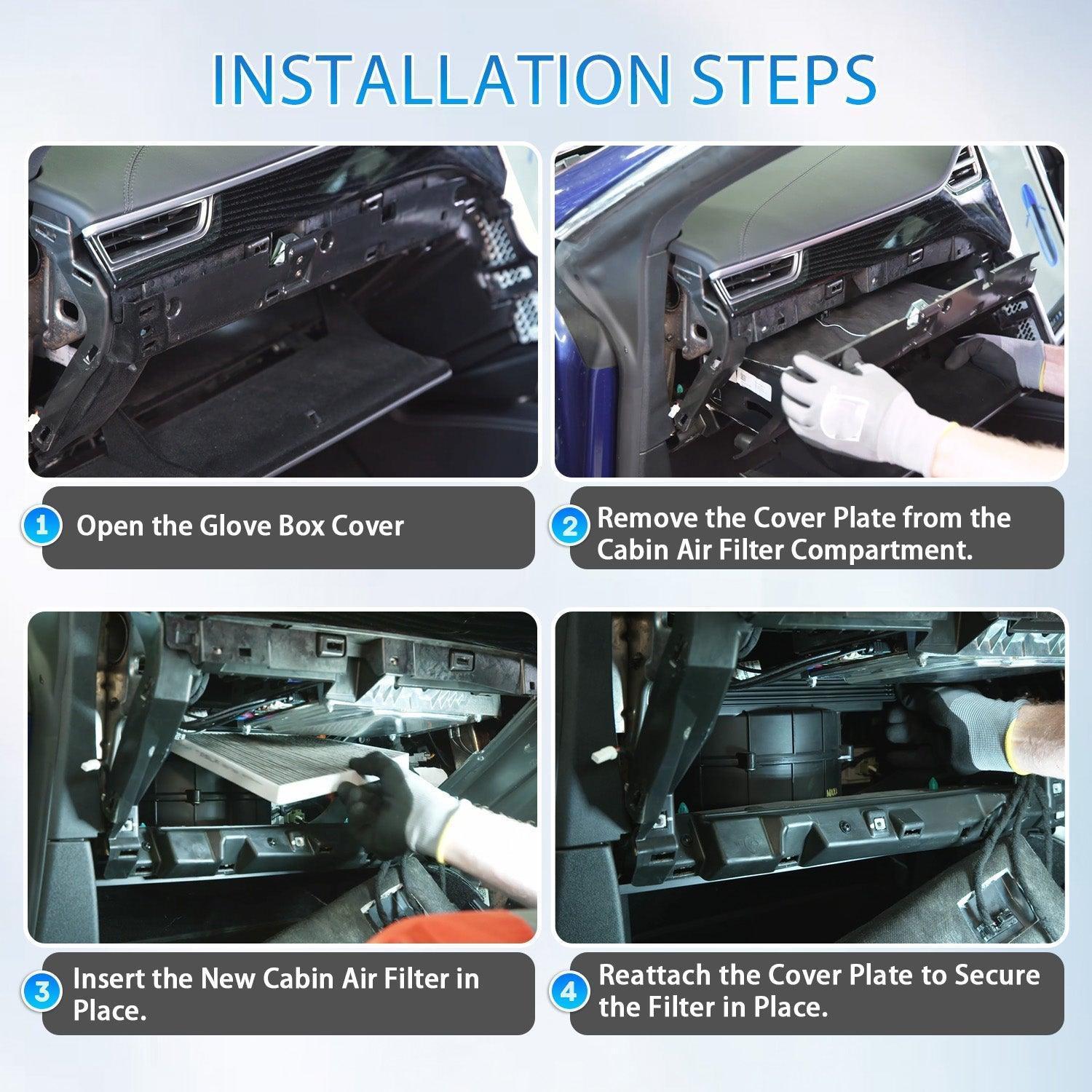 INSTALLATION STEPS

1 Open the Glove Box Cover

2 Remove the Cover Plate from the Cabin Air Filter Compartment.

3 Insert the New Cabin Air Filter in Place.

4 Reattach the Cover Plate to Secure the Filter in Place.