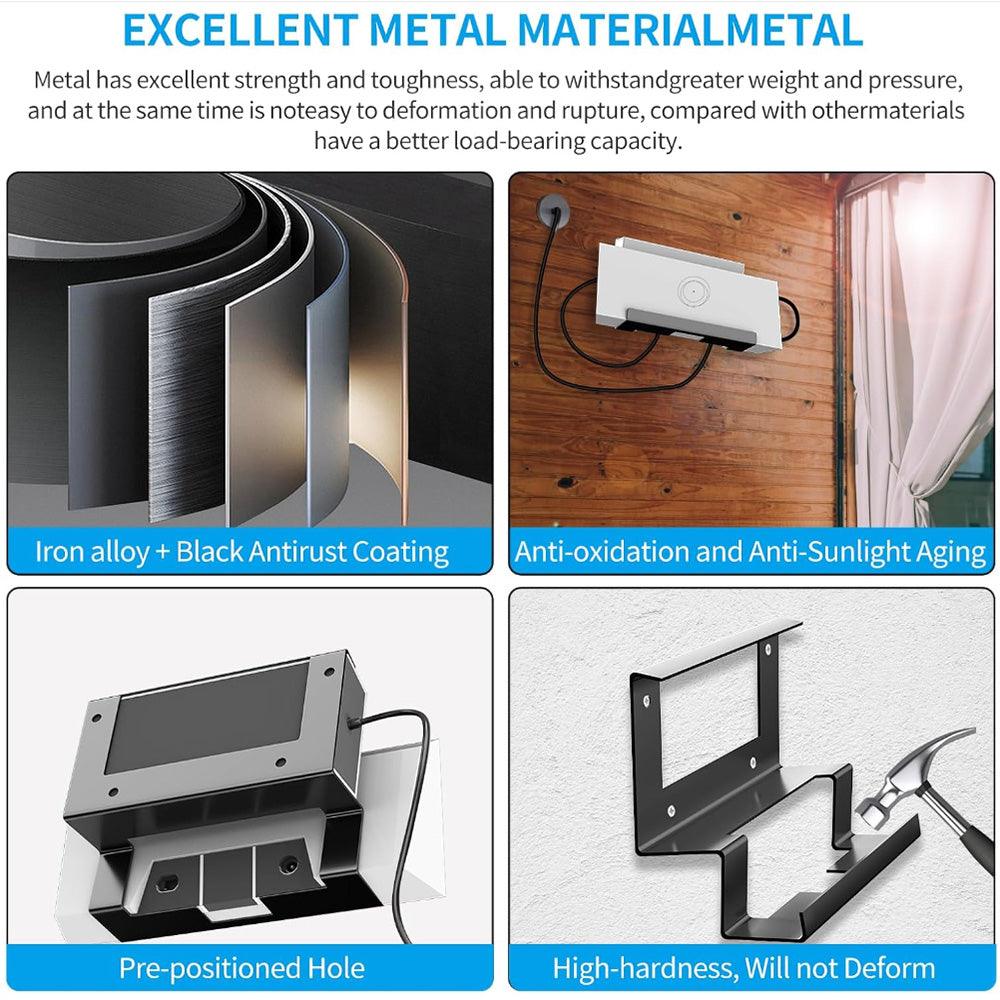 EXCELLENT METAL MATERIALMETAL

Metal has excellent strength and toughness, able to withstandgreater weight and pressure, and at the same time is noteasy to deformation and rupture, compared with othermaterials have a better load-bearing capacity.

Iron alloy + Black Antirust Coating

Anti-oxidation and Anti-Sunlight Aging

Pre-positioned Hole

High-hardness, Will not Deform