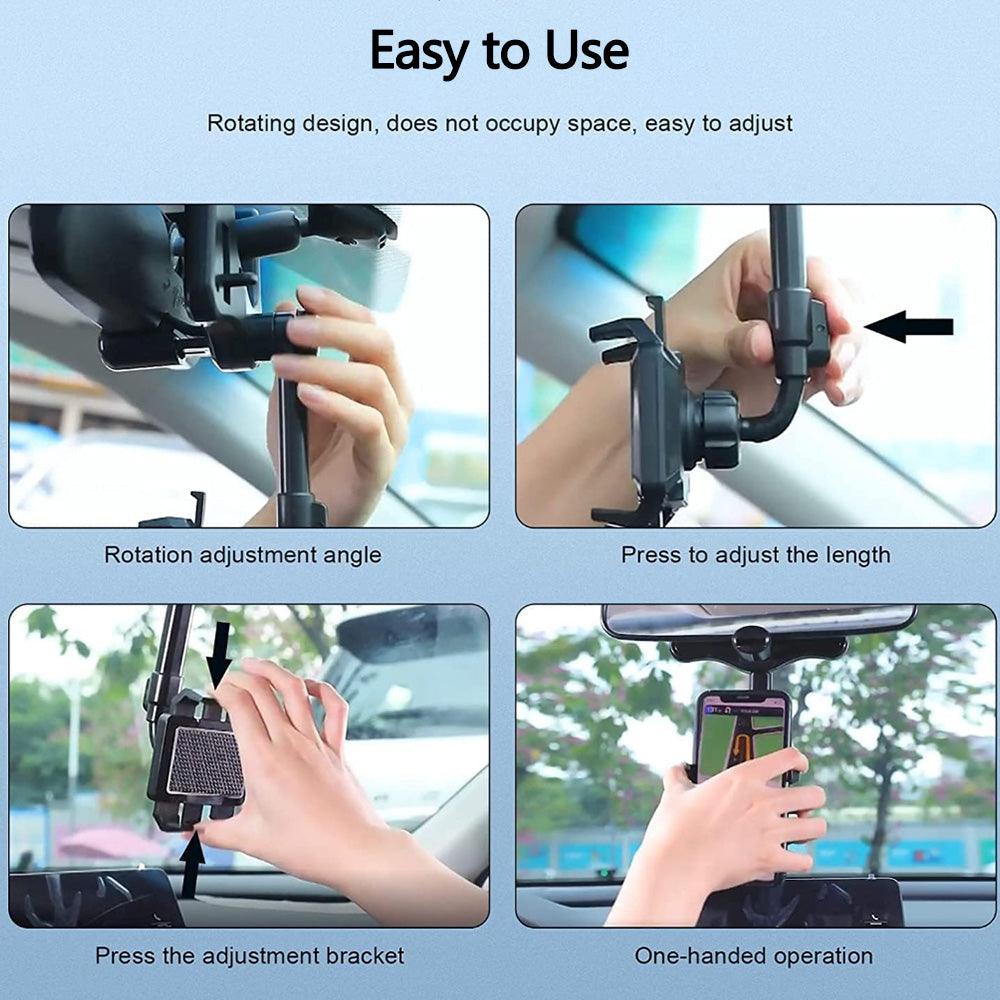 Easy to Use

Rotating design, does not occupy space, easy to adjust

Rotation adjustment angle

Press to adjust the length

Press the adjustment bracket

One-handed operation