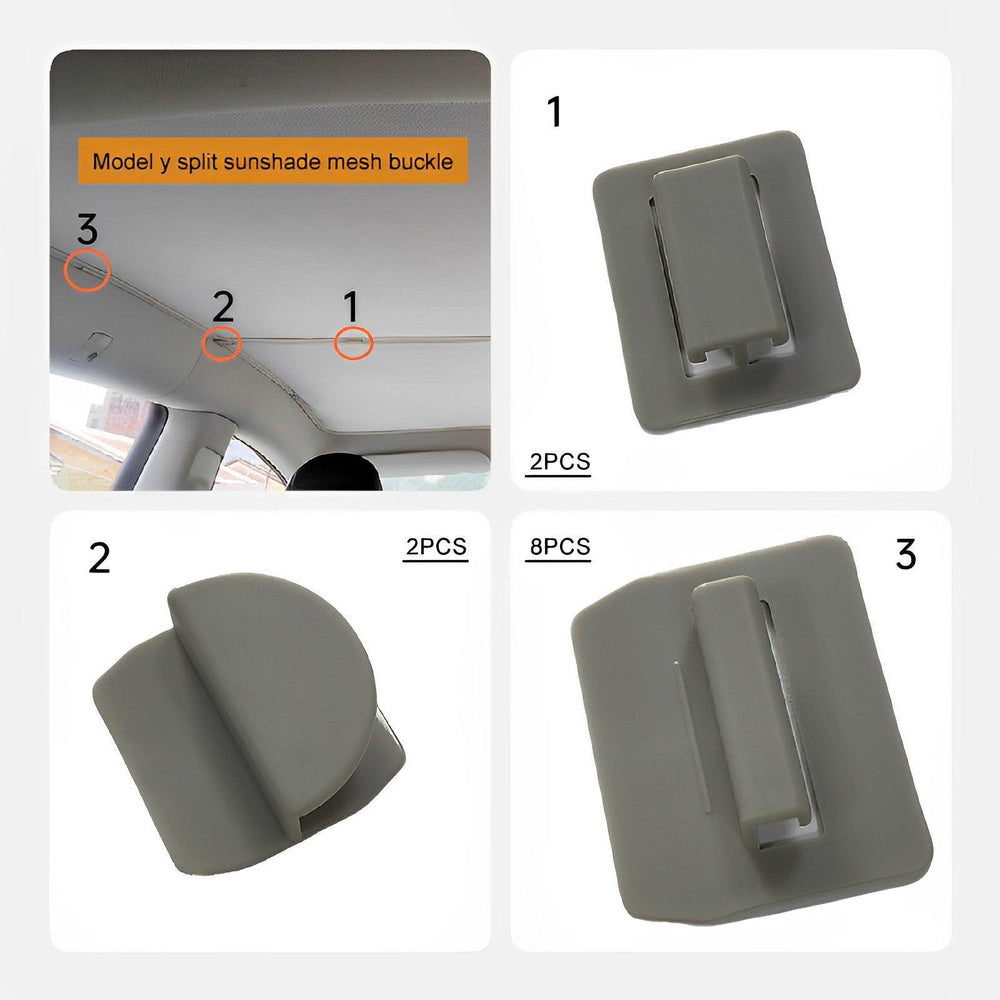 Model y split sunshade mesh buckle

3

2

1

1

2PCS

2

2PCS

8PCS

3