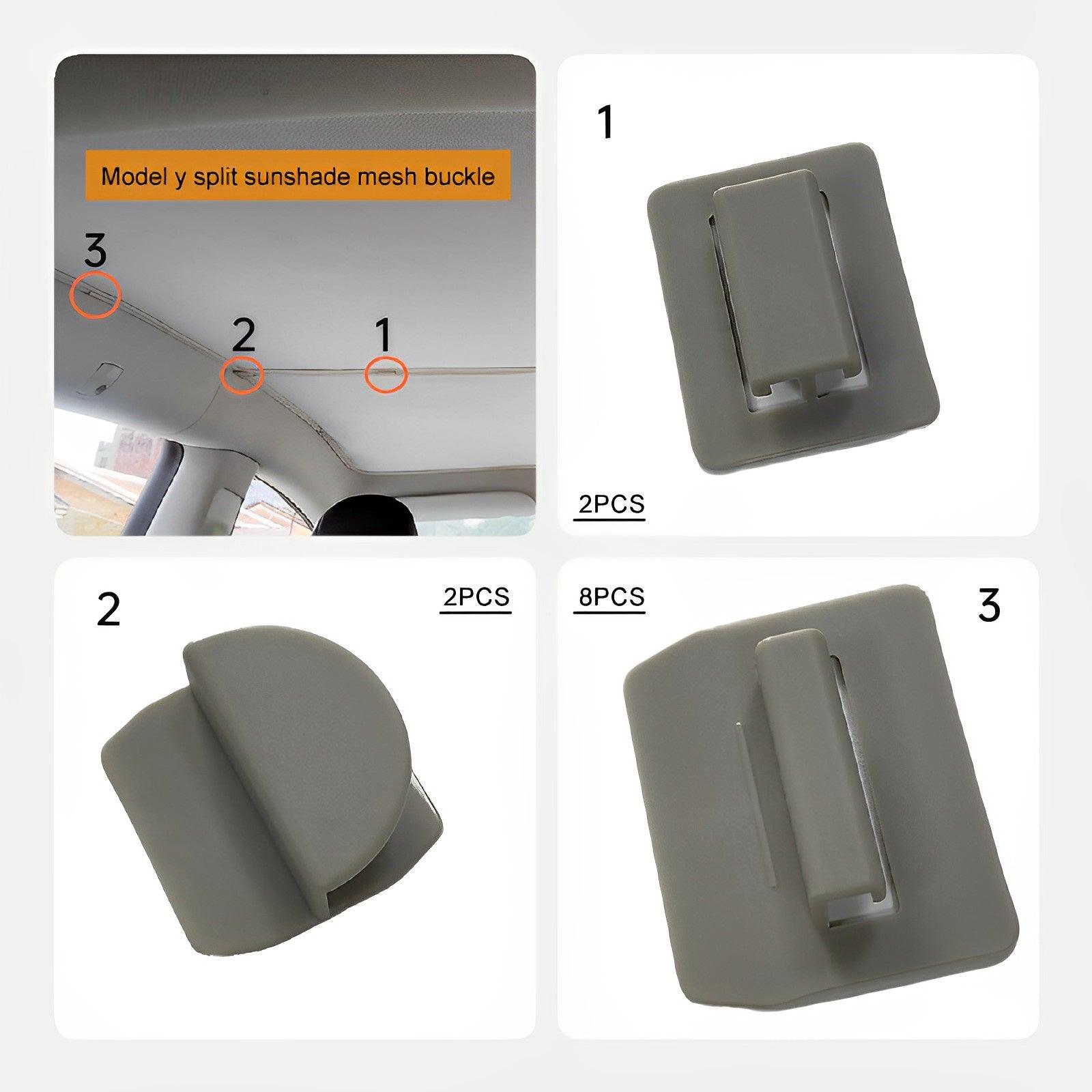 Model y split sunshade mesh buckle

3

2

1

1

2PCS

2

2PCS

8PCS

3