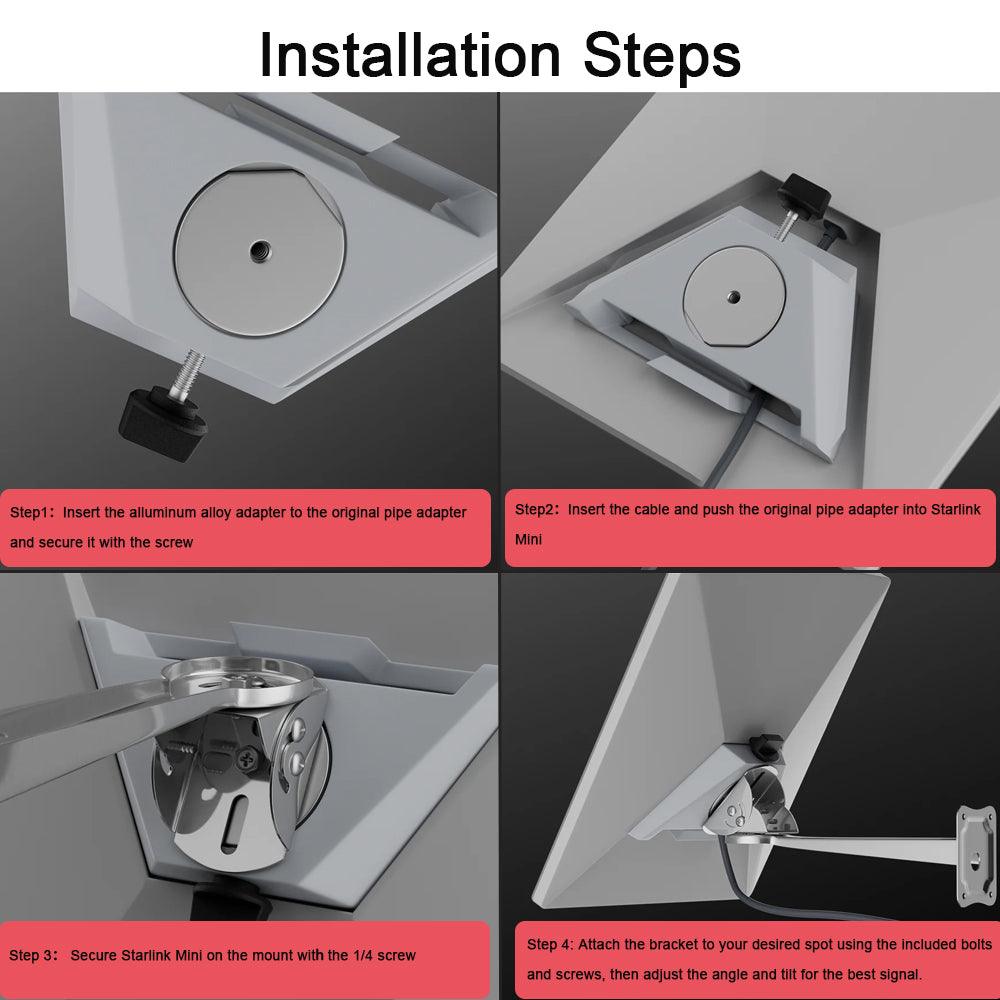 Installation Steps

Step1: Insert the alluminum alloy adapter to the original pipe adapter and secure it with the screw

Step2: Insert the cable and push the original pipe adapter into Starlink Mini

Step 3: Secure Starlink Mini on the mount with the 1/4 screw

Step 4: Attach the bracket to your desired spot using the included bolts and screws, then adjust the angle and tilt for the best signal.