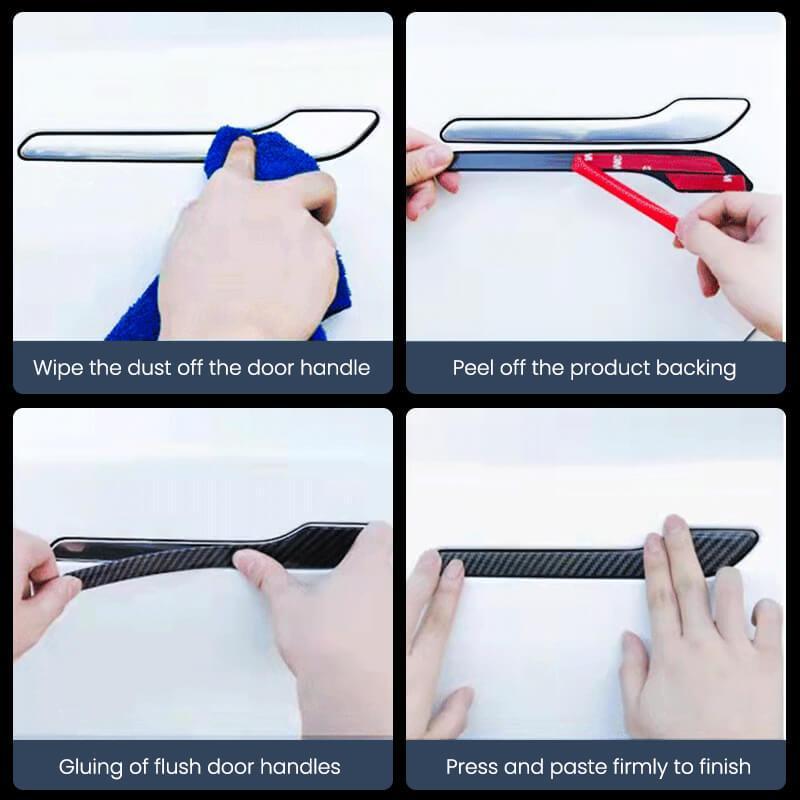 Wipe the dust off the door handle

Peel off the product backing

Gluing of flush door handles

Press and paste firmly to finish